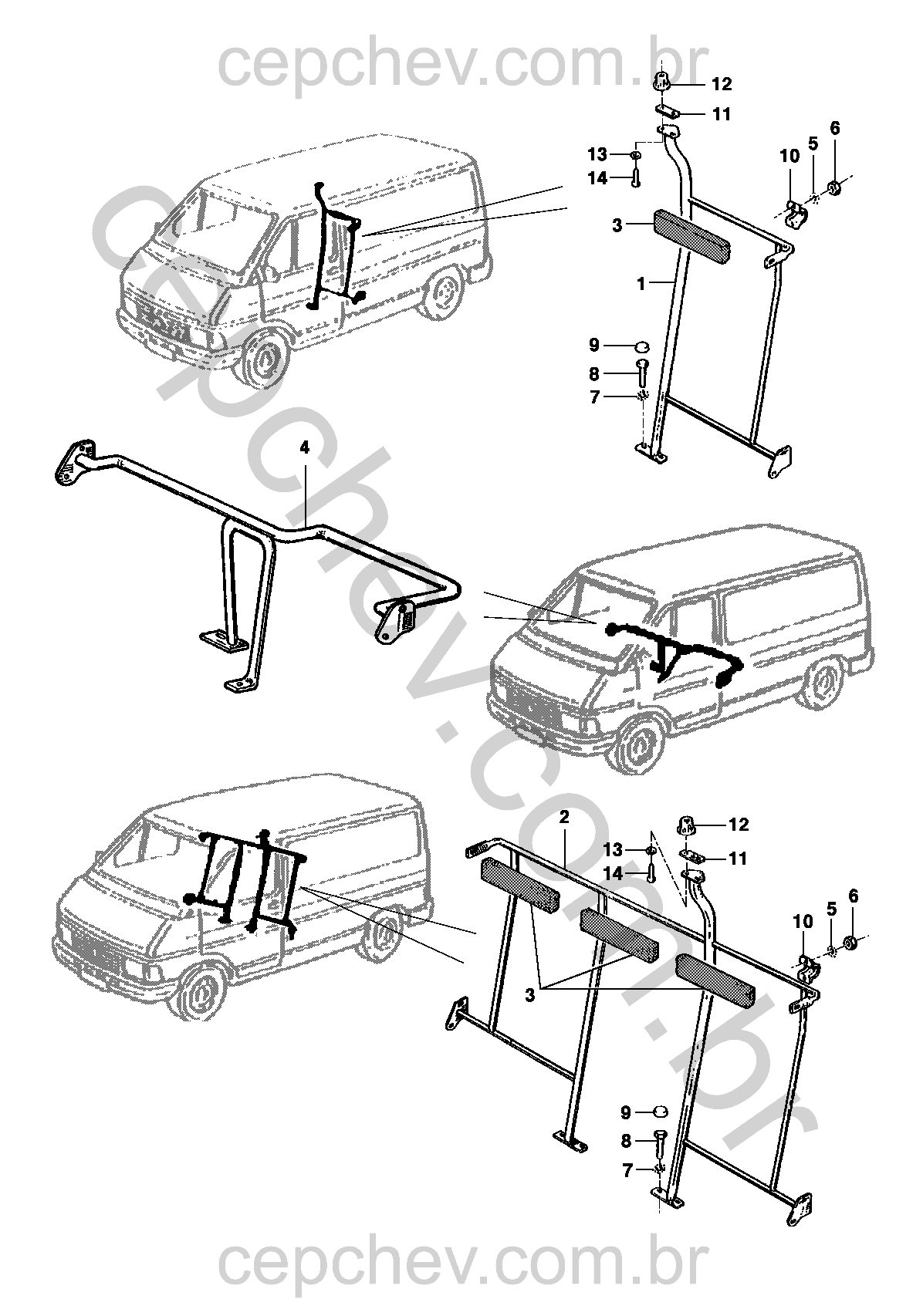 cepchev.com.br

12
11
13
14
10
5
6
3
1
9
8
7

4

cepchev.com.br

2
12
13
11
14
10
5
6
3
9
8
7

cepchev.com.br