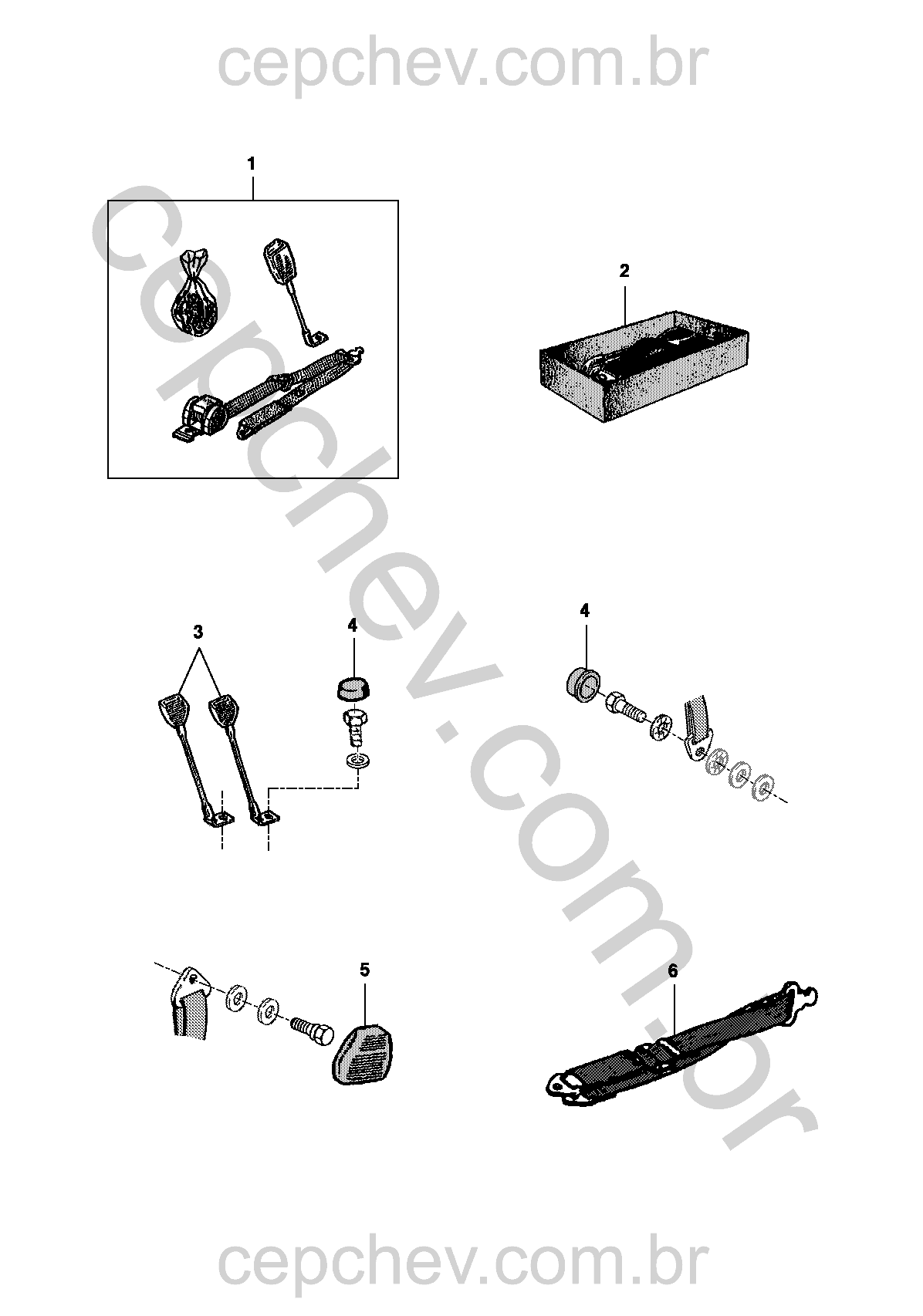 cepchev.com.br

1

2

cepchev.com.br

3

4

4

5

6

cepchev.com.br