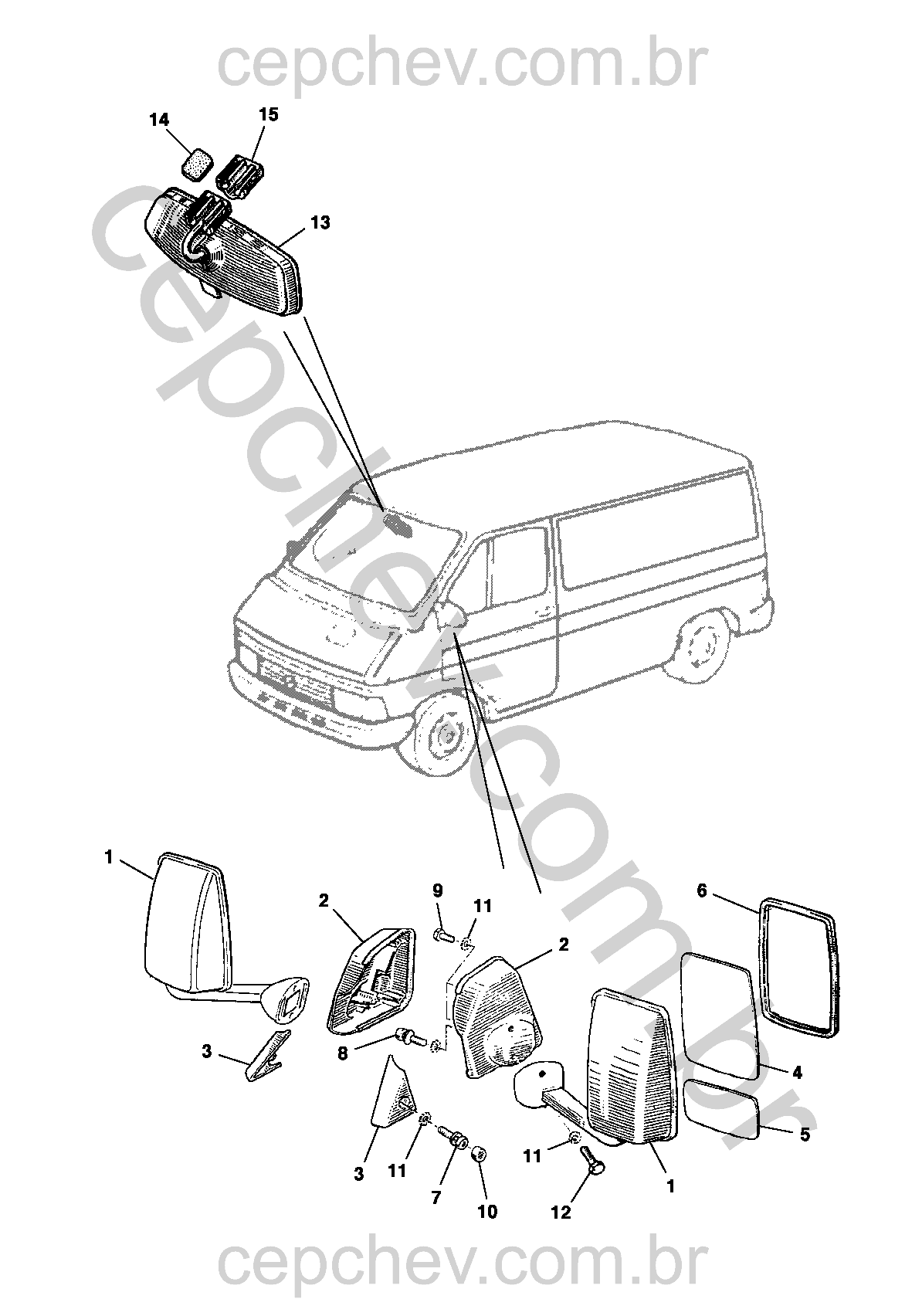 cepchev.com.br

14
15
13

cepchev.com.br

1
2
9
11
2
6
3
8
4
5
3
11
7
10
11
12
1

cepchev.com.br