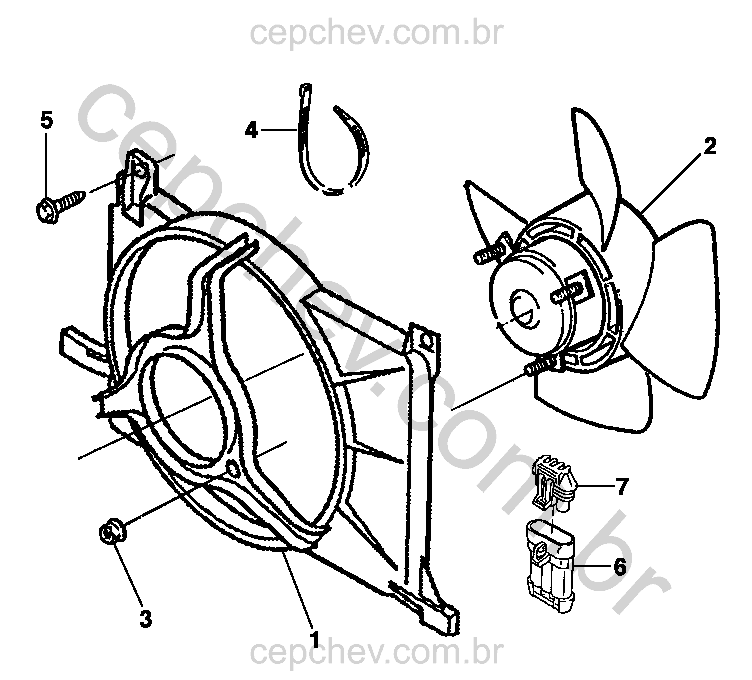 cepchev.com.br

5

4

2

cepchev.com.br

7

6

3

1

cepchev.com.br