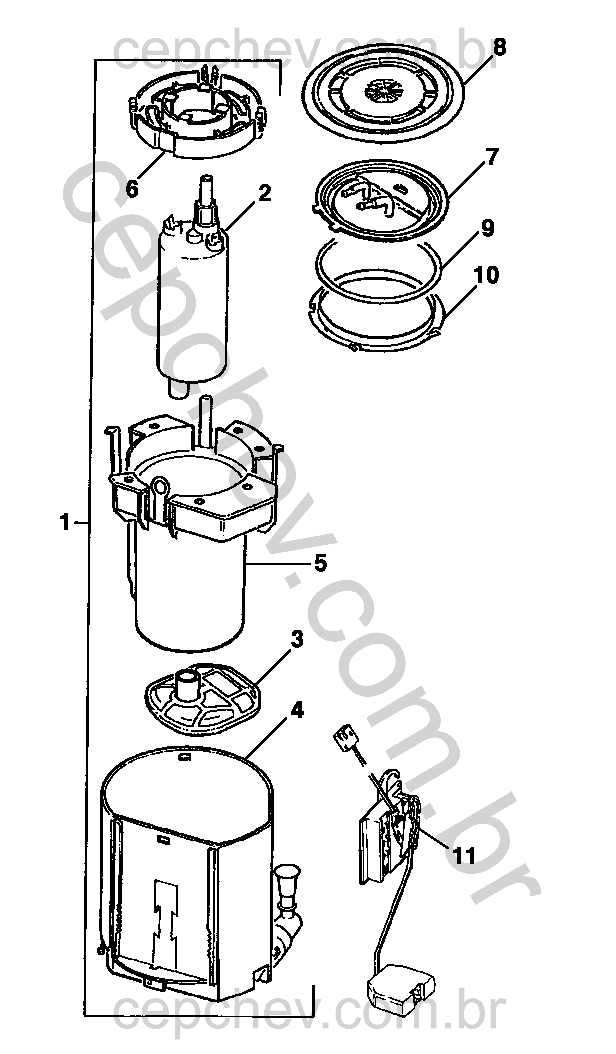 cepchev.com.br
8
6
2
7
9
10
cepchev.com.br
1
5
3
4
11
cepchev.com.br