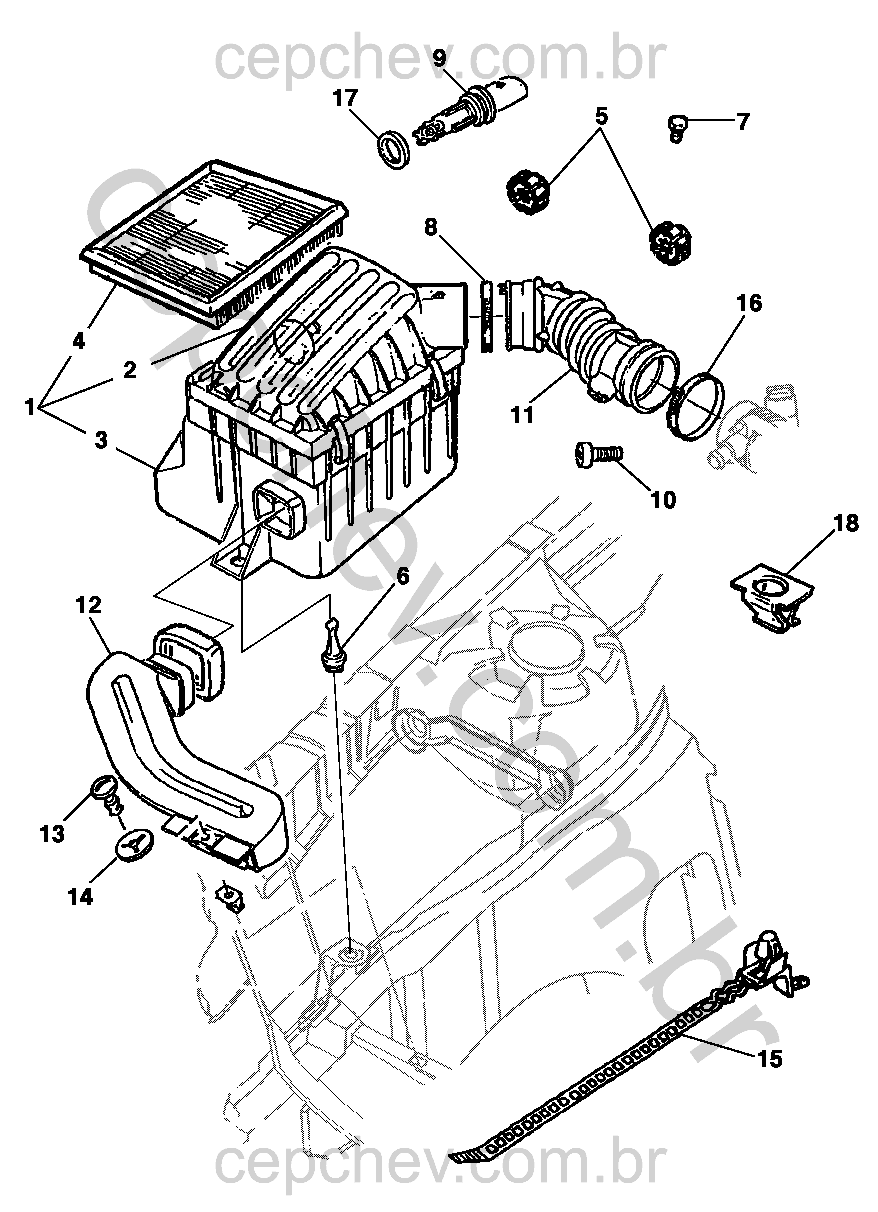 cepchev.com.br

9
17
5
7
8
16
4
2
1
3
11
10
18
6
12
13
14
15

cepchev.com.br

cepchev.com.br