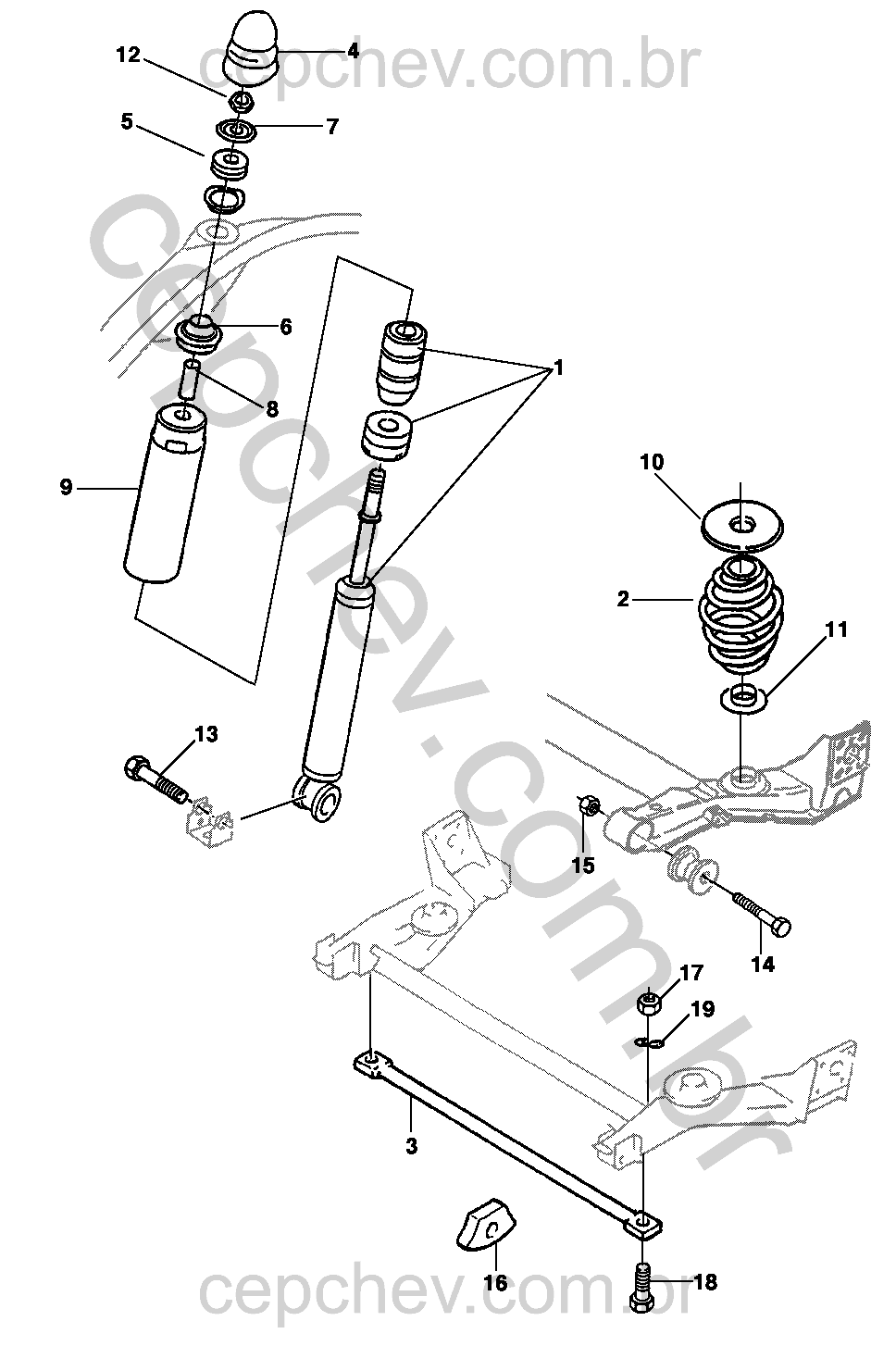 cepchev.com.br

12

4

5

7

6

8

9

1

10

2

11

13

15

14

17

19

3

16

18

cepchev.com.br

cepchev.com.br