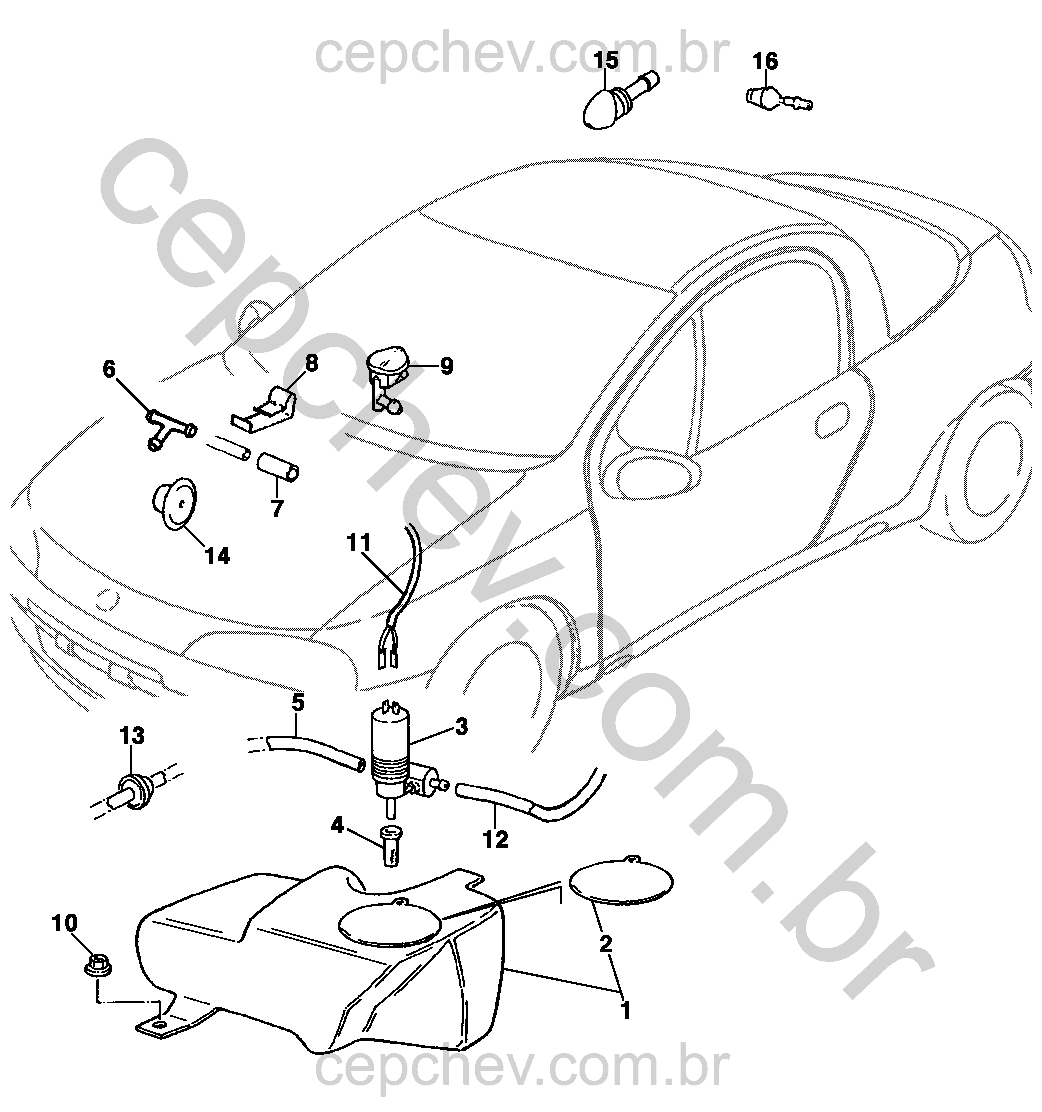 cepchev.com.br

15
16

cepchev.com.br

6
8
9
7
14
11
5
3
13
4
12
10
2
1

cepchev.com.br