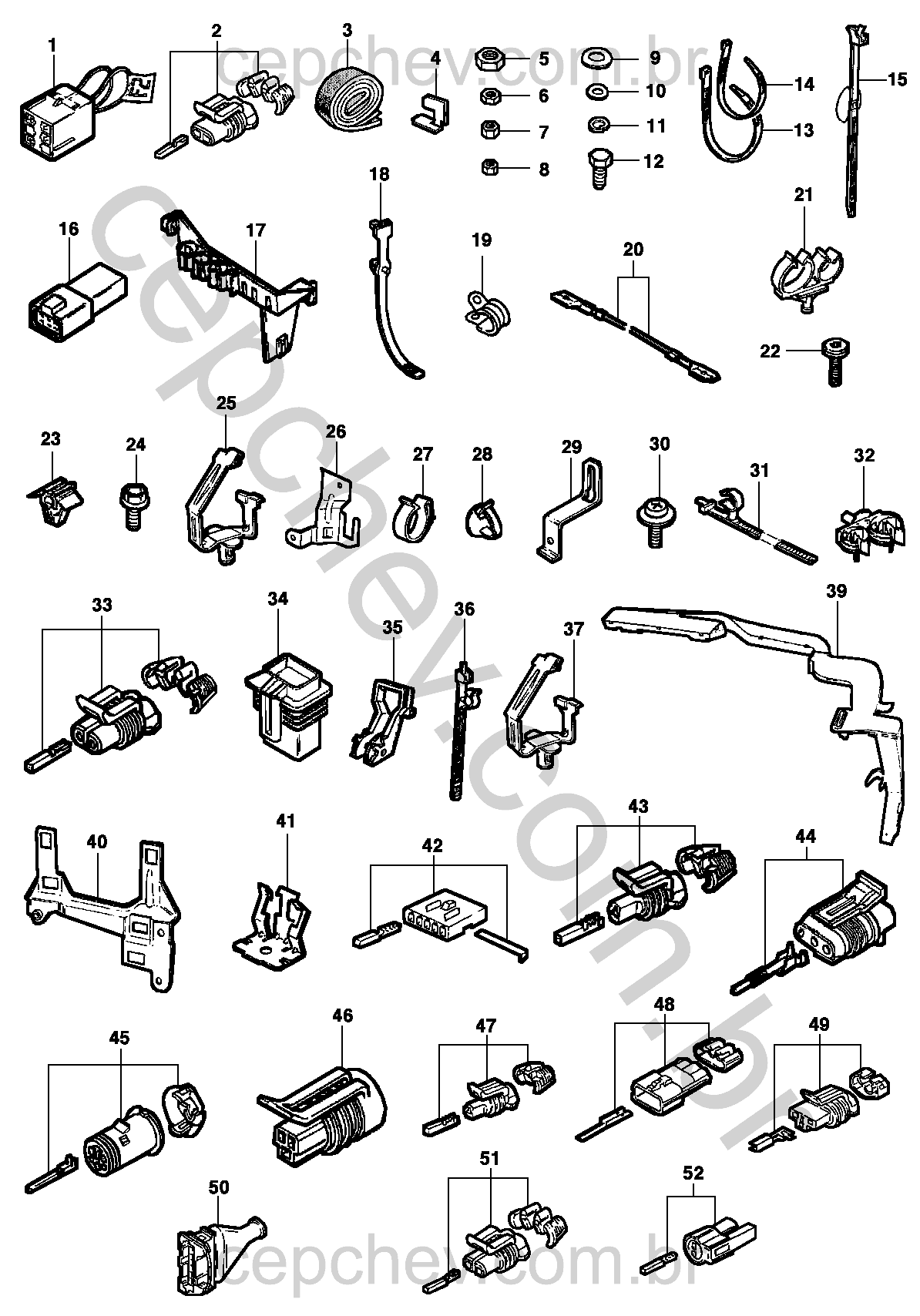 cepchev.com.br

1
2
3
4
5
6
7
8
9
10
11
12
14
13
15
16
17
18
19
20
21
22
23
24
25
26
27
28
29
30
31
32
33
34
35
36
37
39
40
41
42
43
44
45
46
47
48
49
50
51
52

cepchev.com.br

cepchev.com.br