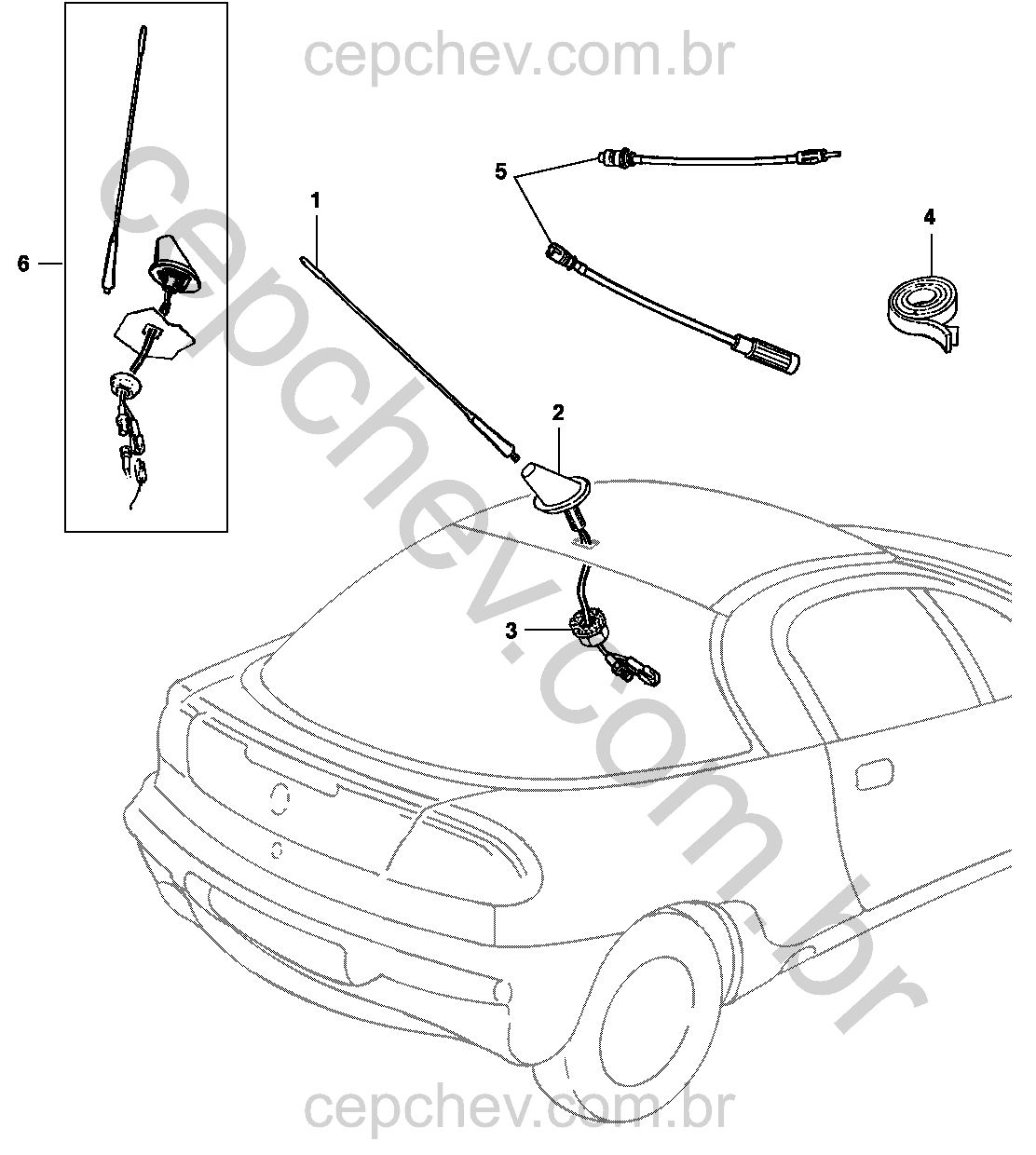 cepchev.com.br

6

1

5

4

2

3

cepchev.com.br

cepchev.com.br