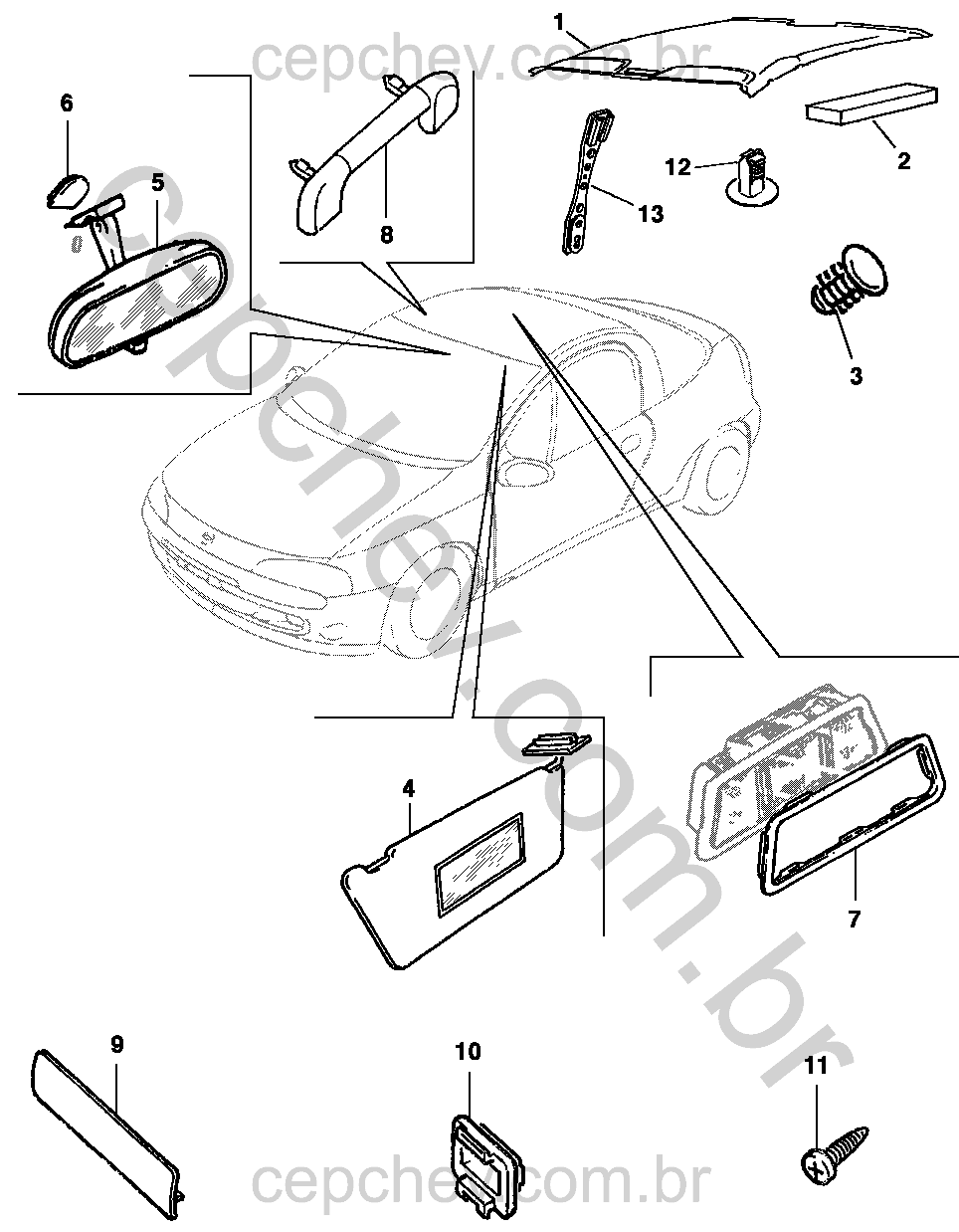 cepchev.com.br

1

6

5

8

2

12

13

3

cepchev.com.br

4

7

9

10

11

cepchev.com.br