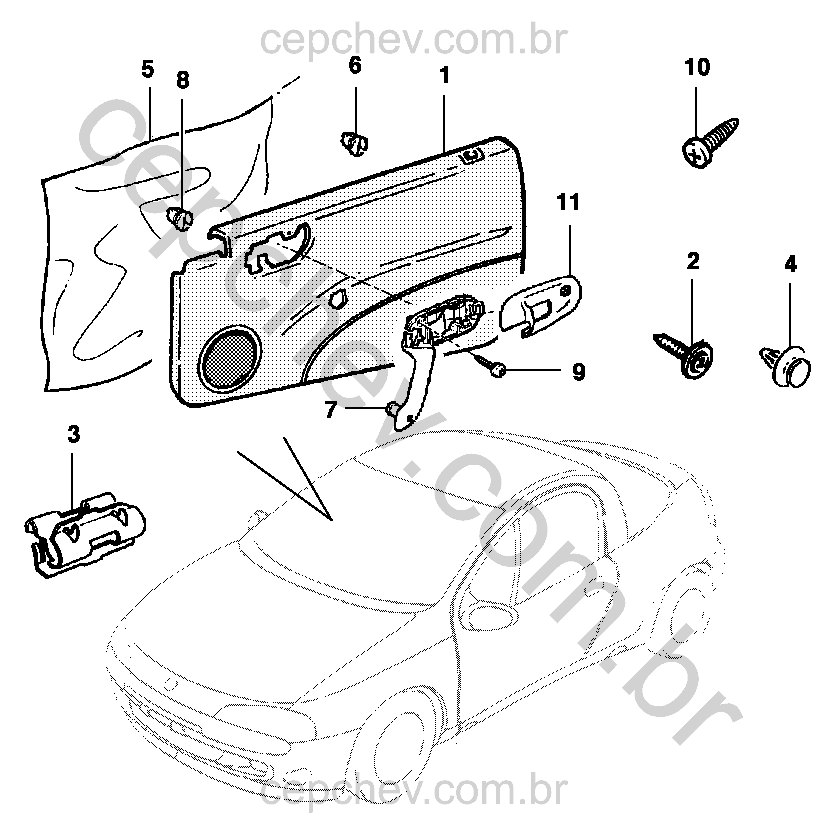 cepchev.com.br

5
8
6
1
10
11
2
4
9
7
3

cepchev.com.br

cepchev.com.br