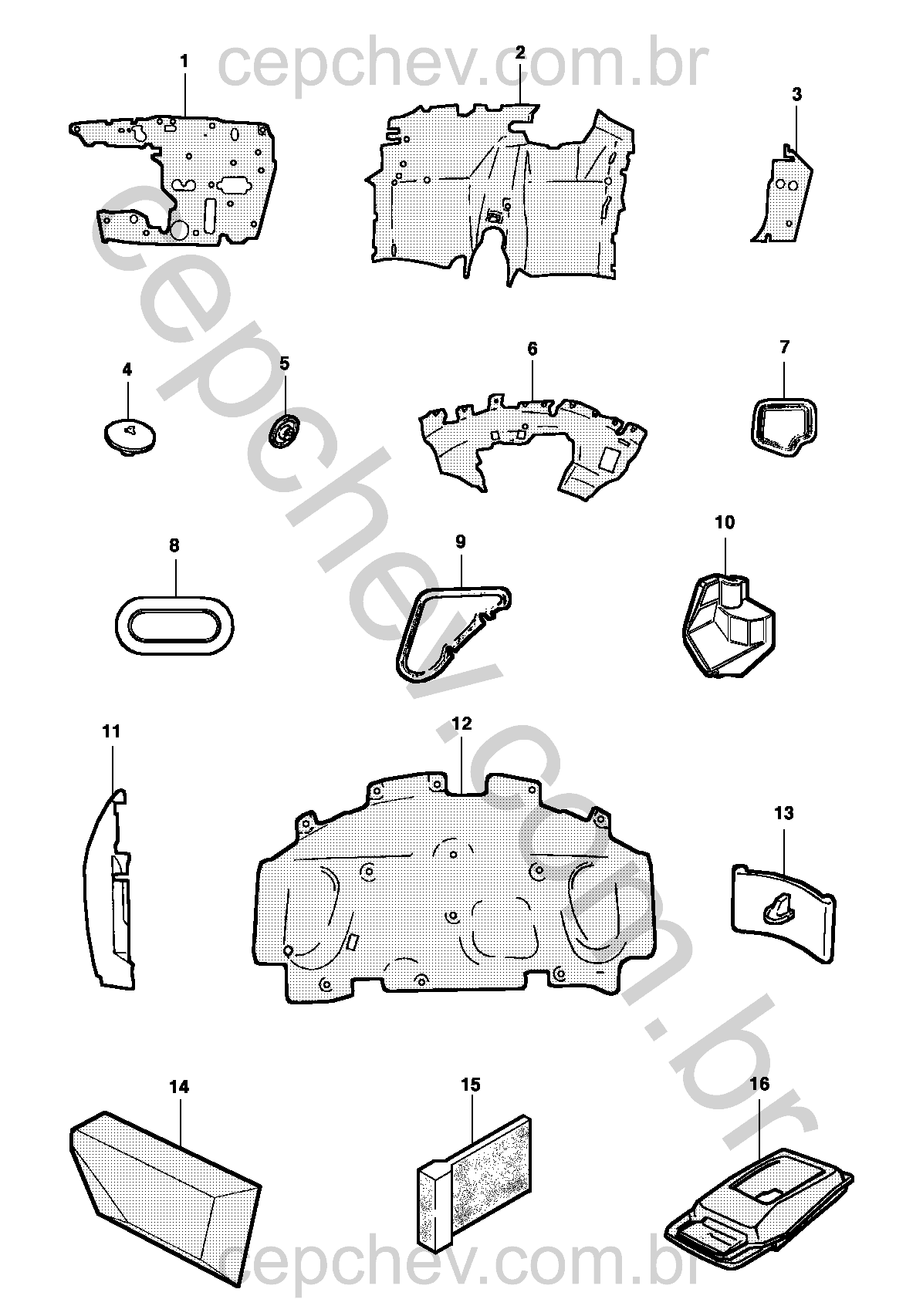 cepchev.com.br

1
2
3
4
5
6
7
8
9
10
11
12
13
14
15
16

cepchev.com.br

cepchev.com.br