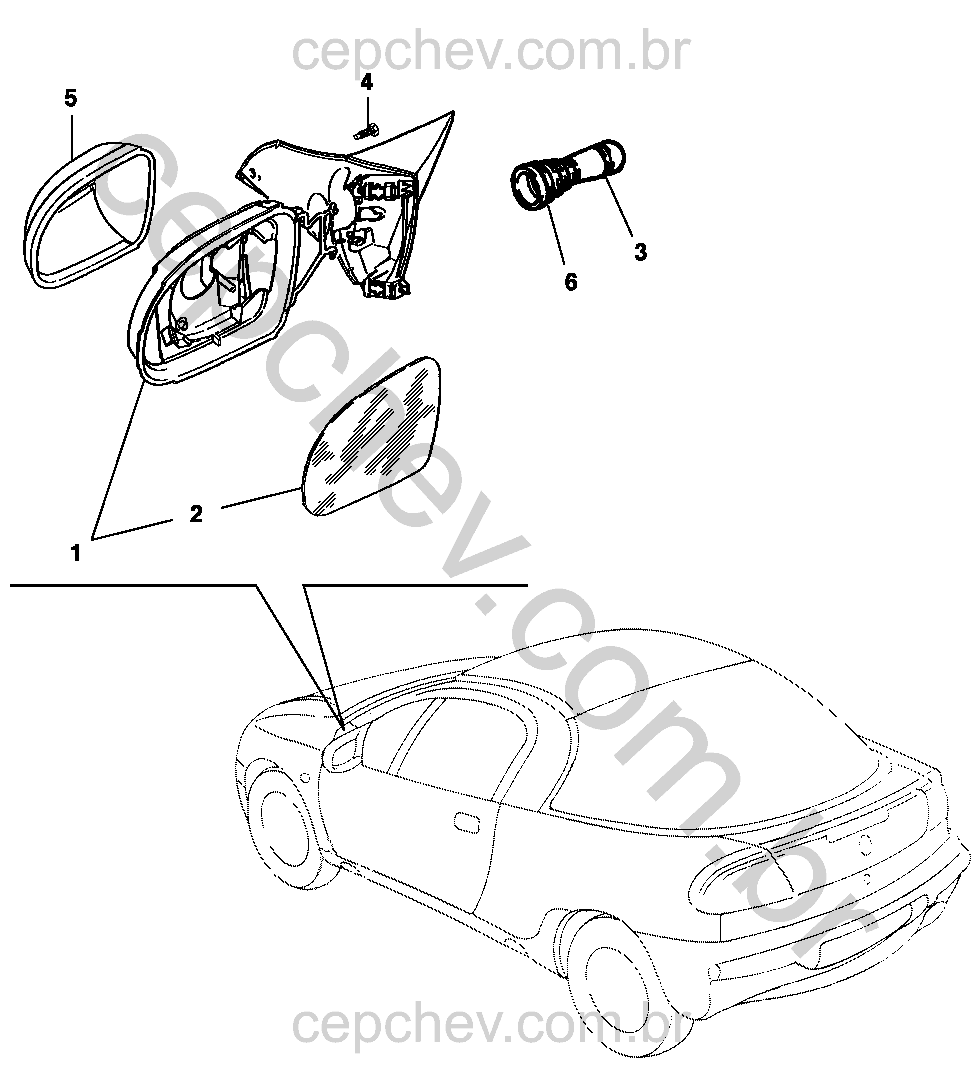 cepchev.com.br

5

4

3

6

2

1

cepchev.com.br

cepchev.com.br