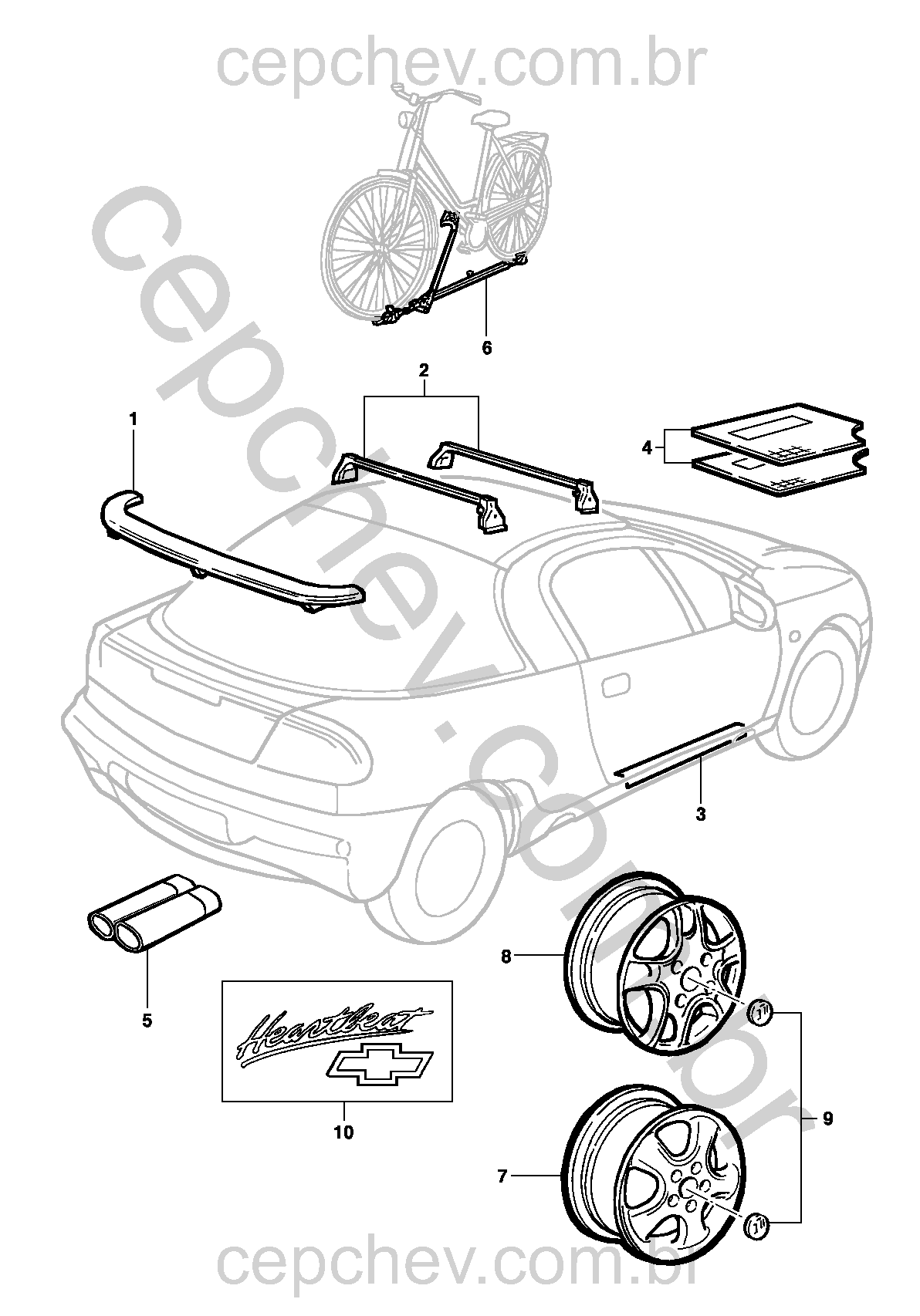 cepchev.com.br

cepchev.com.br

6

2

1

4

3

5

Heartbeat

10

8

9

7

cepchev.com.br