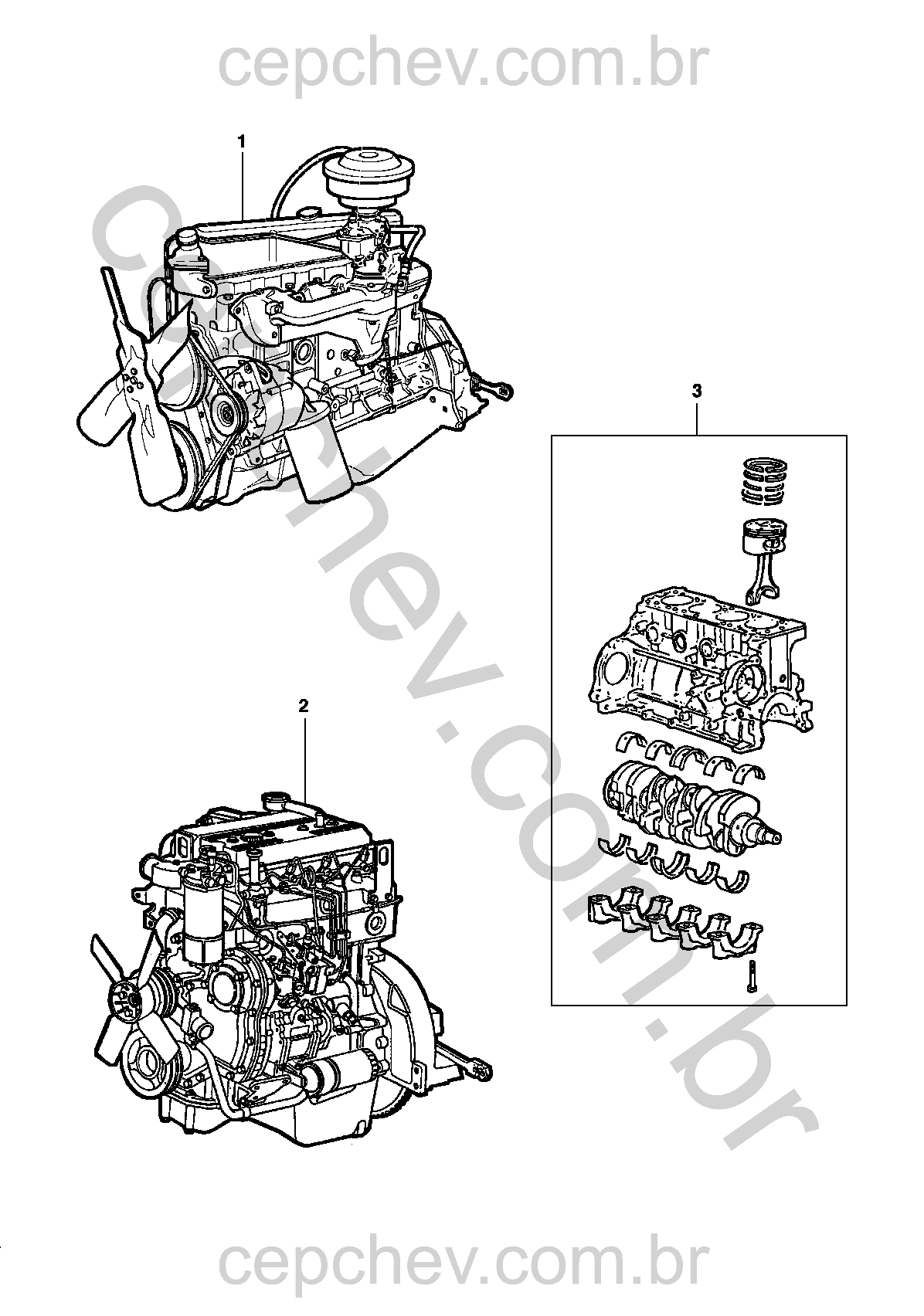 cepchev.com.br

1

cepchev.com.br

3

2

cepchev.com.br