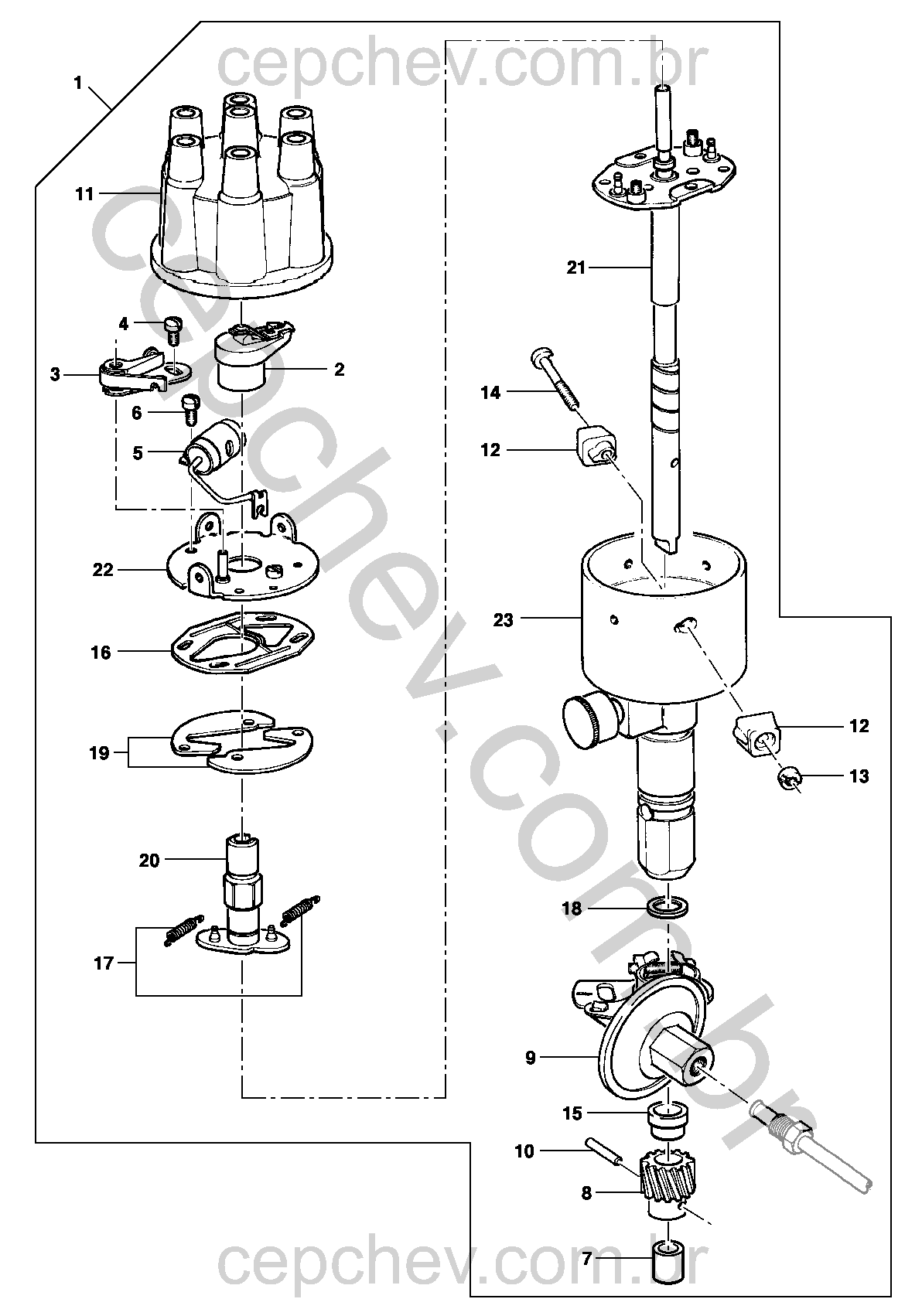 cepchev.com.br

1
11
4
3
2
6
5
22
16
19
20
17
21
14
12
23
12
13
18
9
15
10
8
7

cepchev.com.br

cepchev.com.br