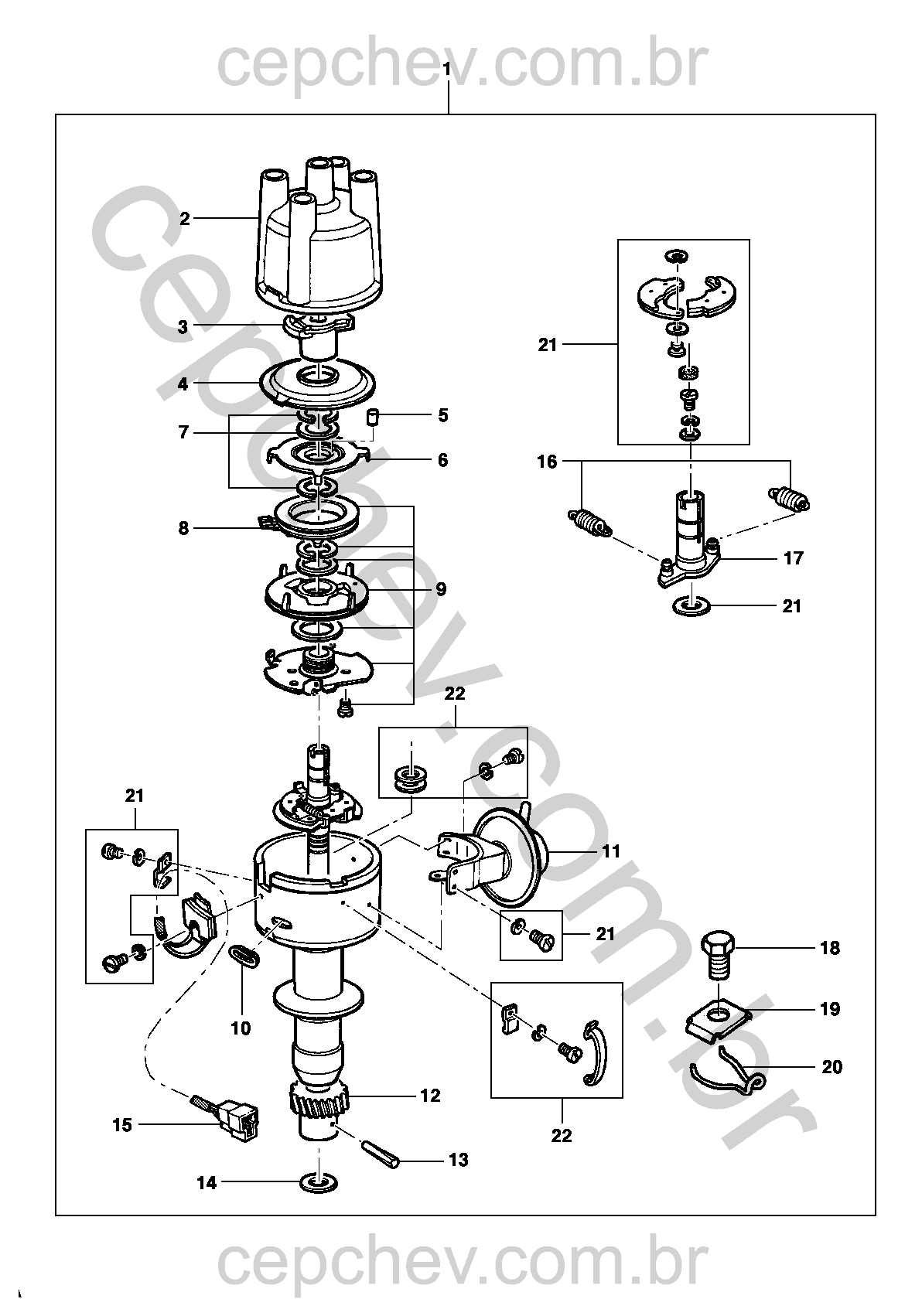 cepchev.com.br

1

2
3
4
5
7
6
8
9
21
16
17
21
22
21
11
21
18
19
20
10
12
15
13
14
22

cepchev.com.br

cepchev.com.br