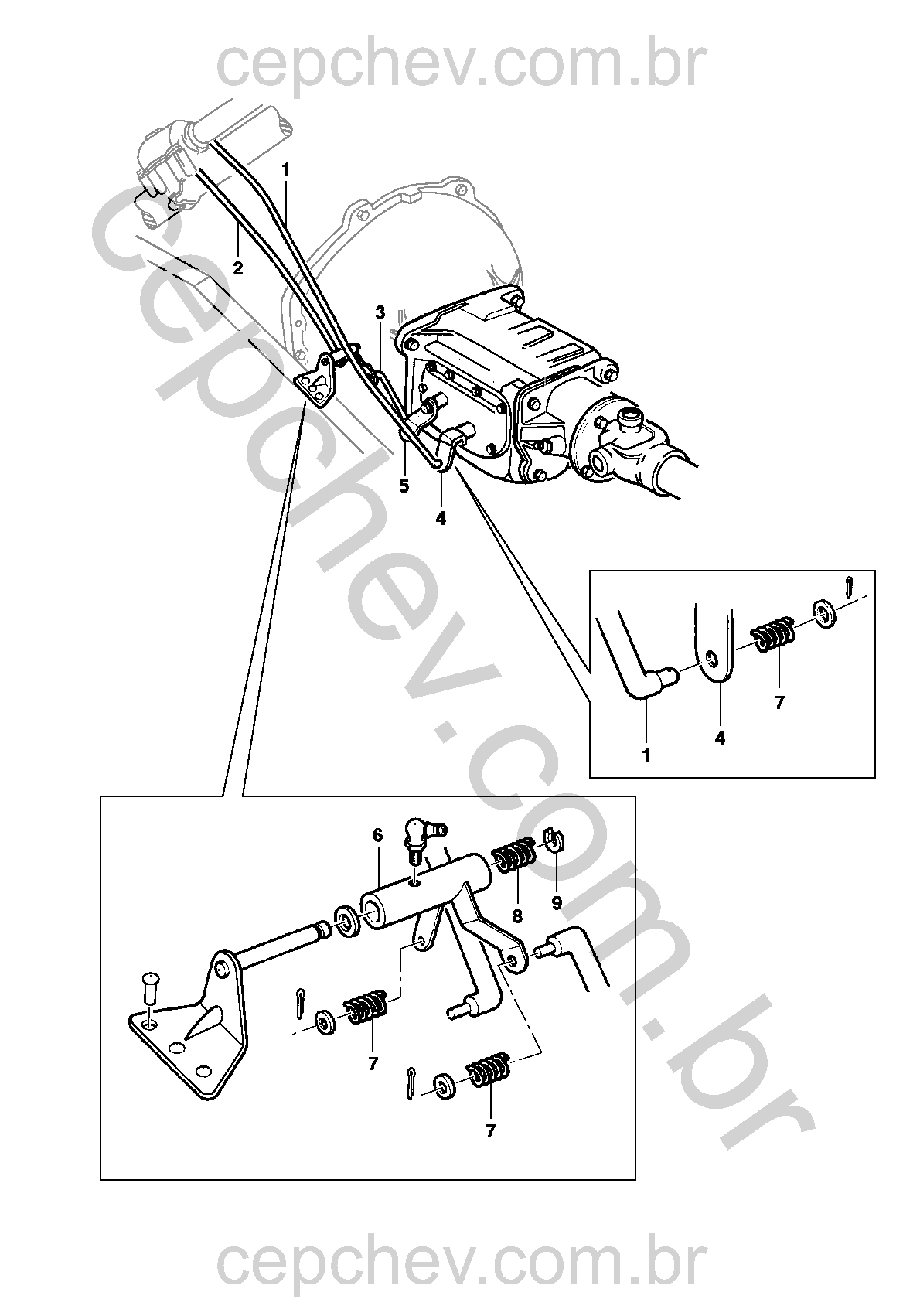 cepchev.com.br

cepchev.com.br

1
2
3
5
4

1
4
7

6
8
9
7
7

cepchev.com.br