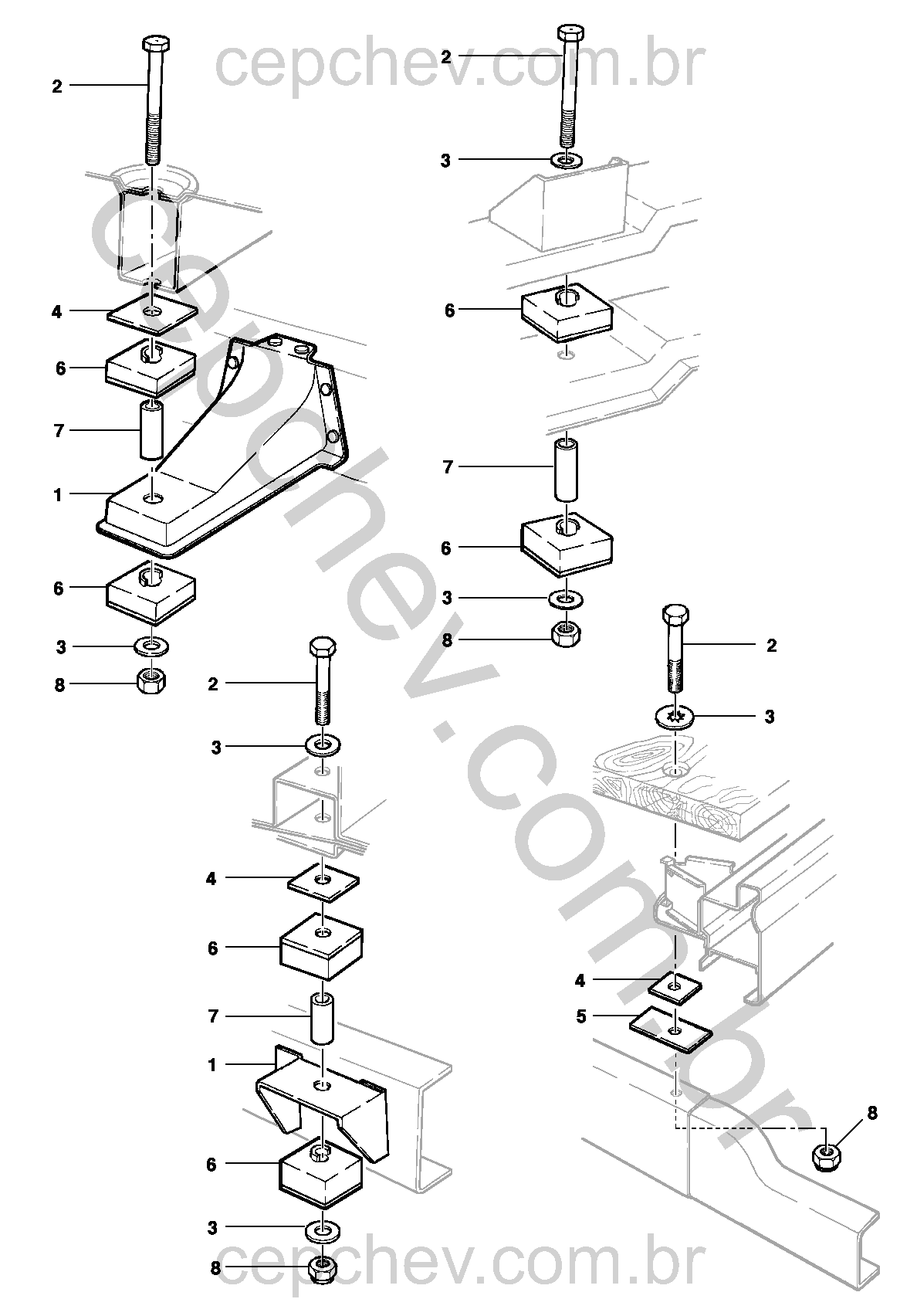 cepchev.com.br

2
4
6
7
1
6
3
8

2
3
6
7
6
3
8

cepchev.com.br

2
3
4
6
7
1
6
3
8

2
3
4
5
8

cepchev.com.br