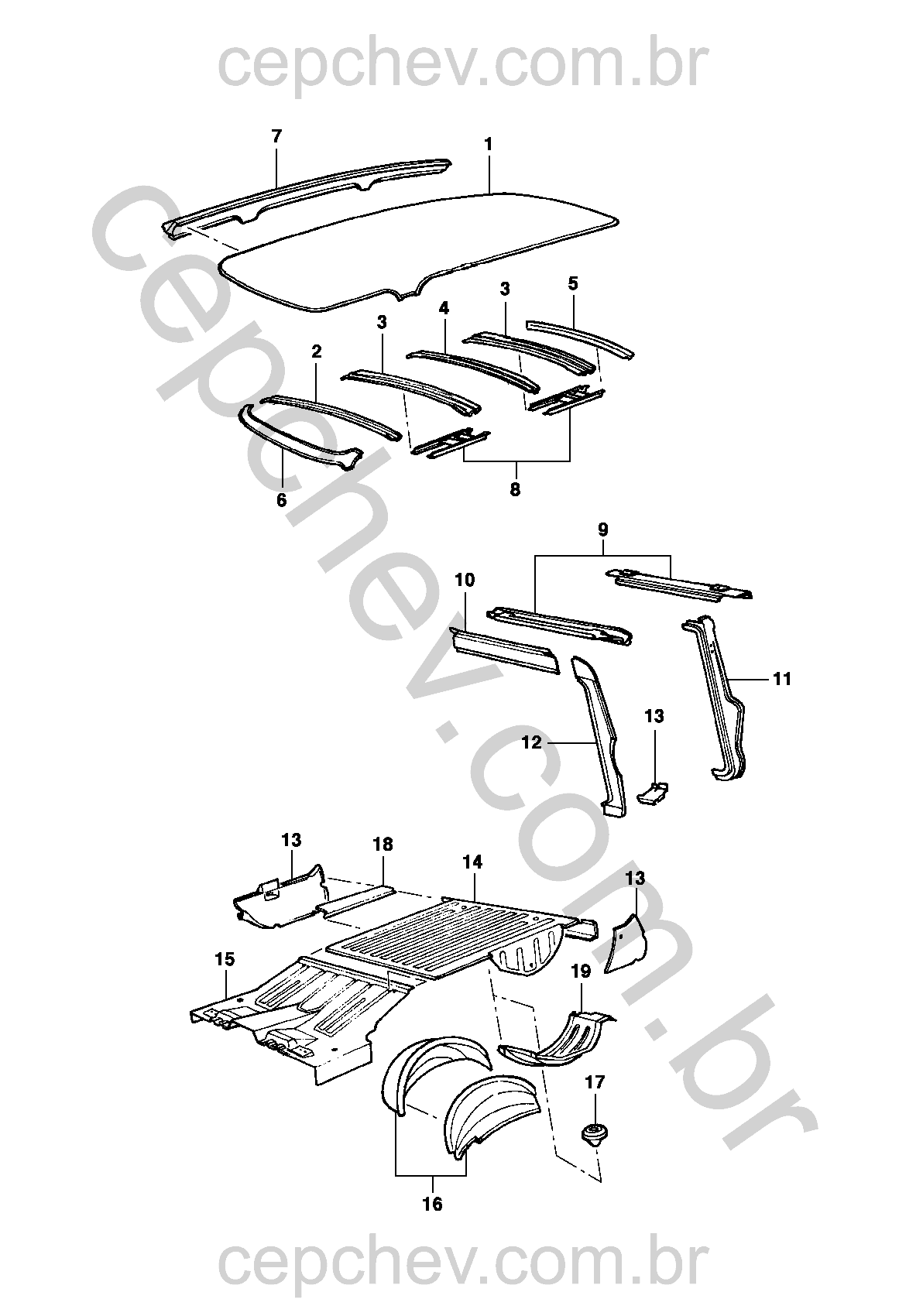 cepchev.com.br

7
1
5
3
4
3
2
6
8

9
10
11
13
12

13
18
14
13
15
19
17
16

cepchev.com.br

cepchev.com.br