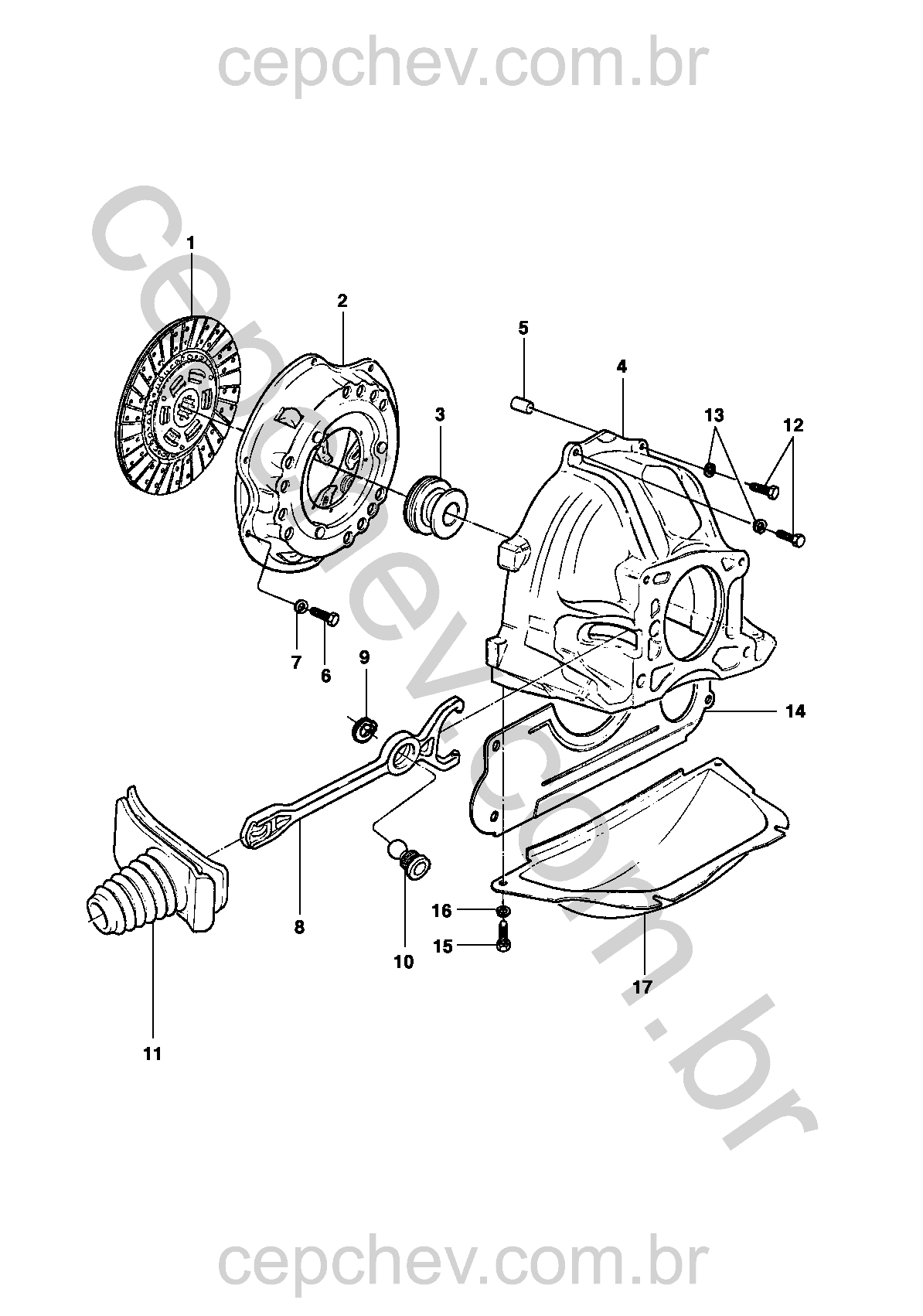 cepchev.com.br

cepchev.com.br

1
2
5
4
3
13
12
7
6
9
14
8
10
16
15
17
11

cepchev.com.br