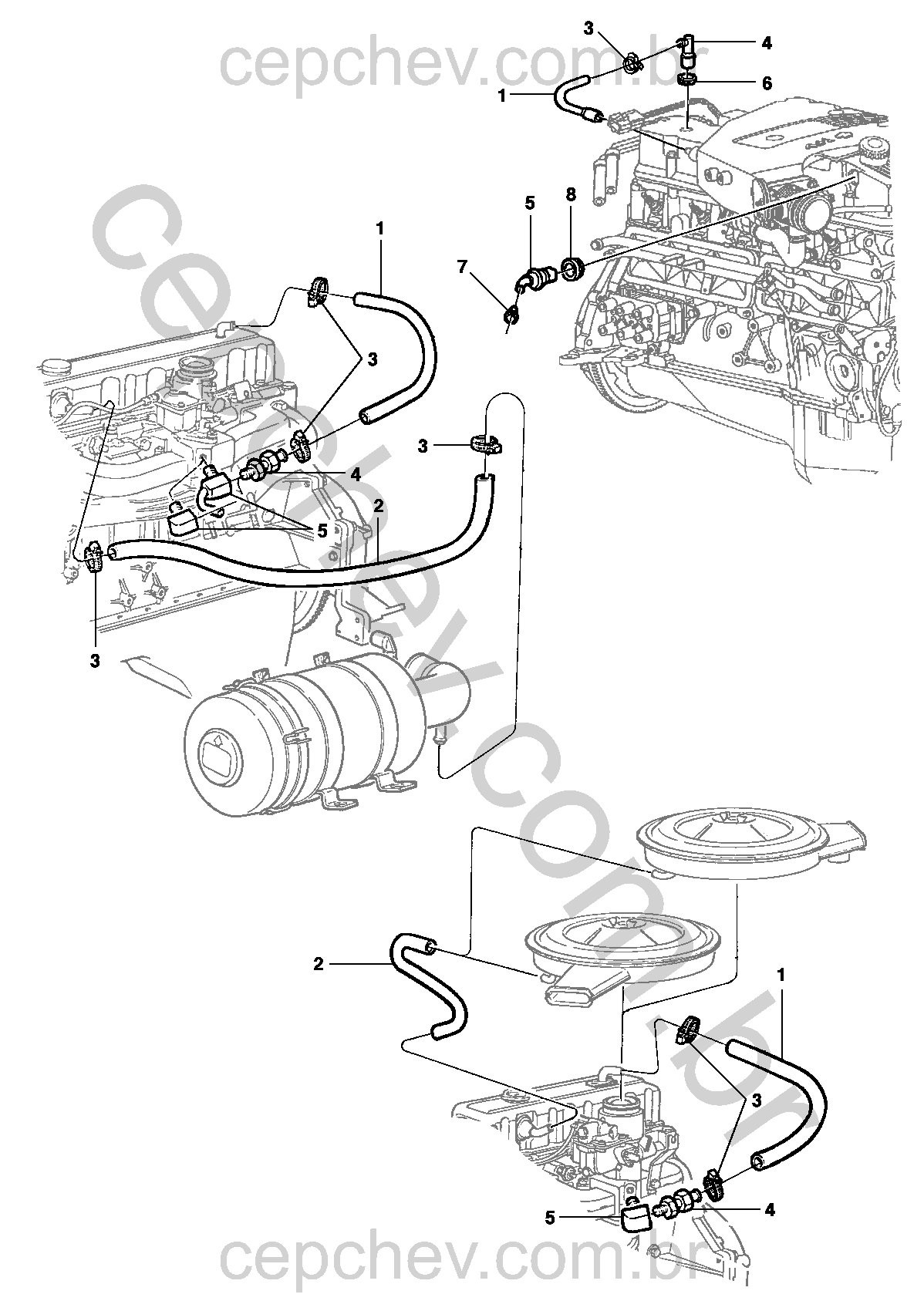 cepchev.com.br

3
4
1
6
5
8
7
1
3
3
4
2
5
3
cepchev.com.br
2
1
3
5
4

cepchev.com.br