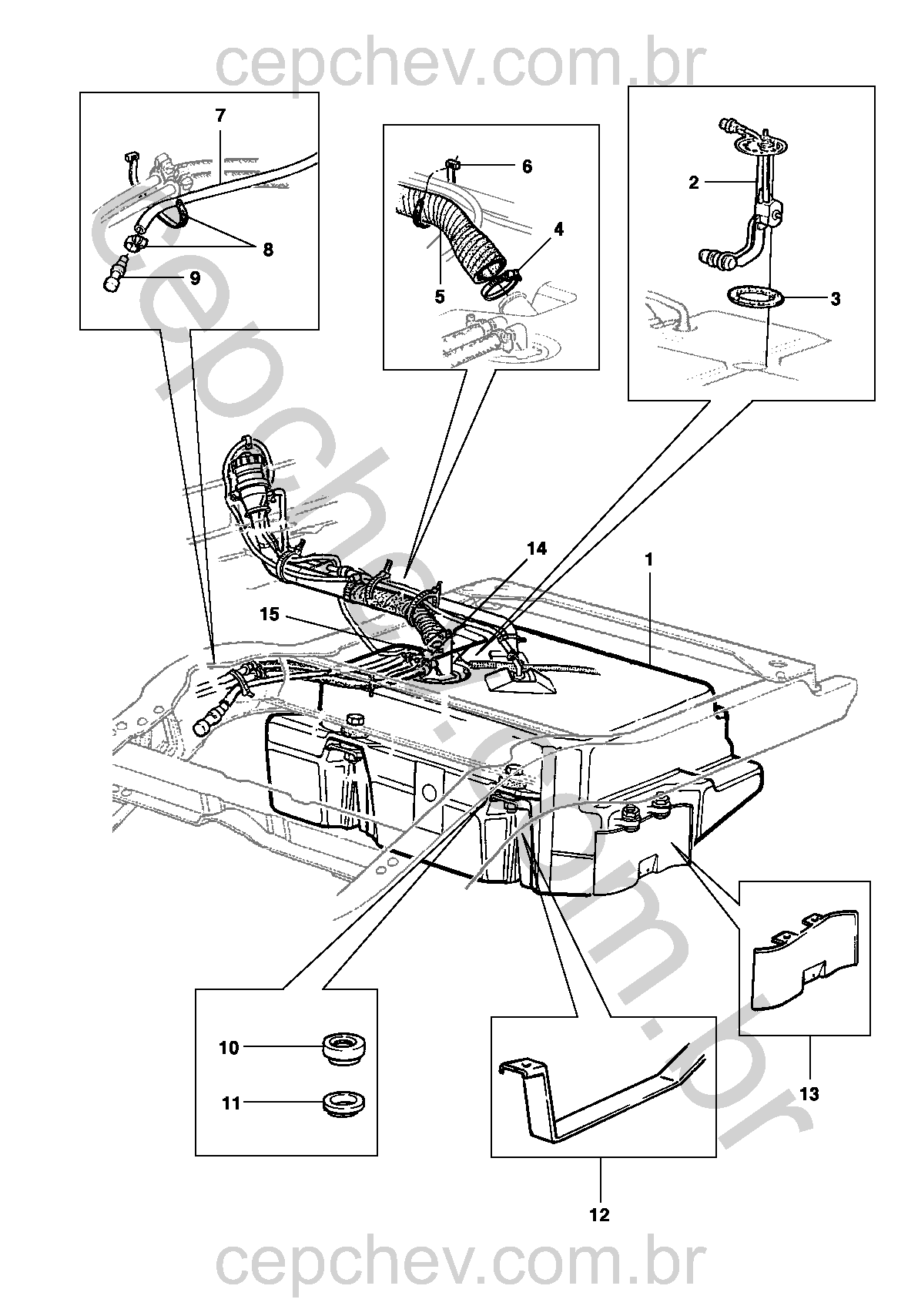 cepchev.com.br

7

8

9

6

4

5

2

3

14

1

15

cepchev.com.br

10

11

12

13

cepchev.com.br