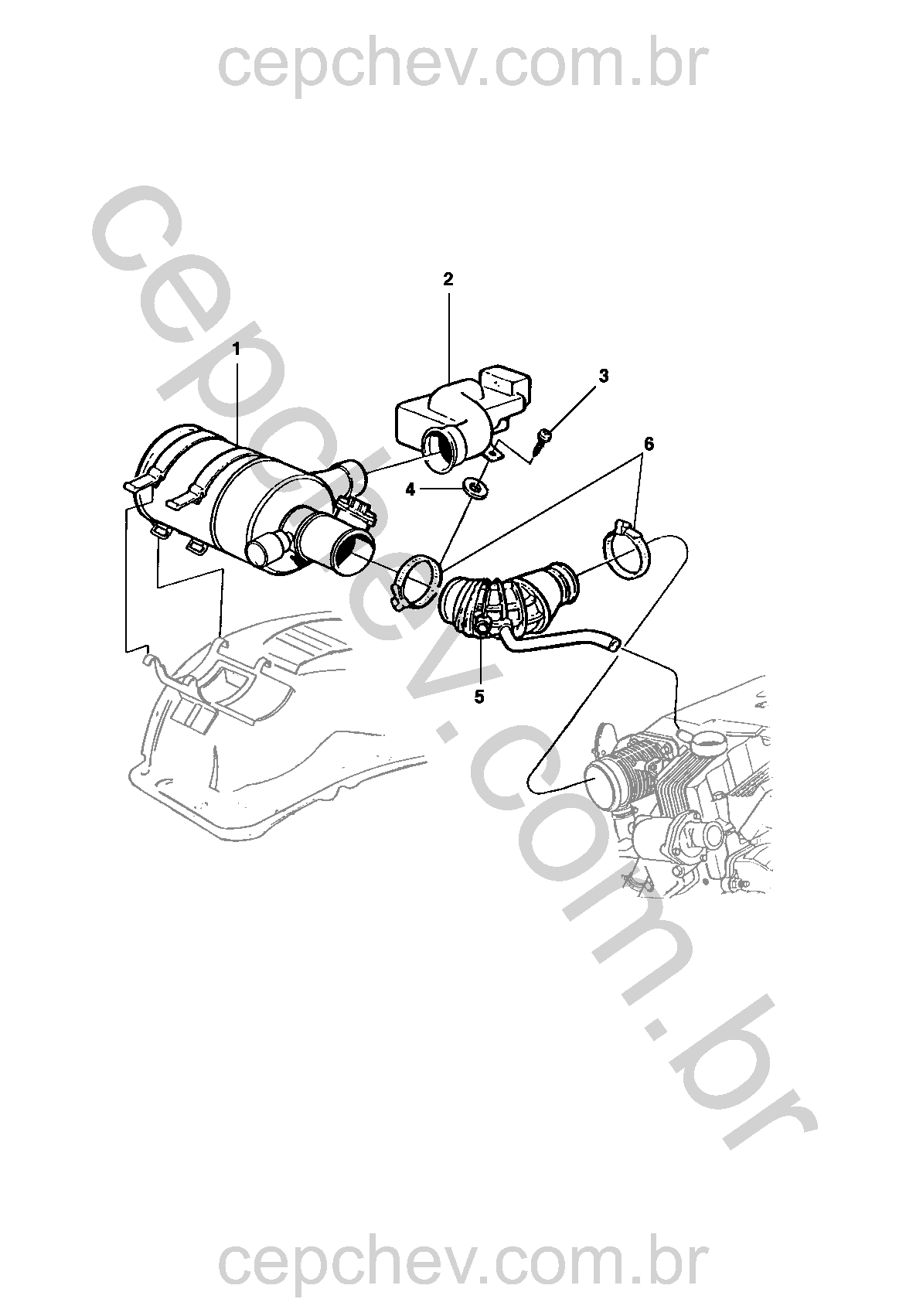 cepchev.com.br

cepchev.com.br

2

1

3

6

4

5

cepchev.com.br