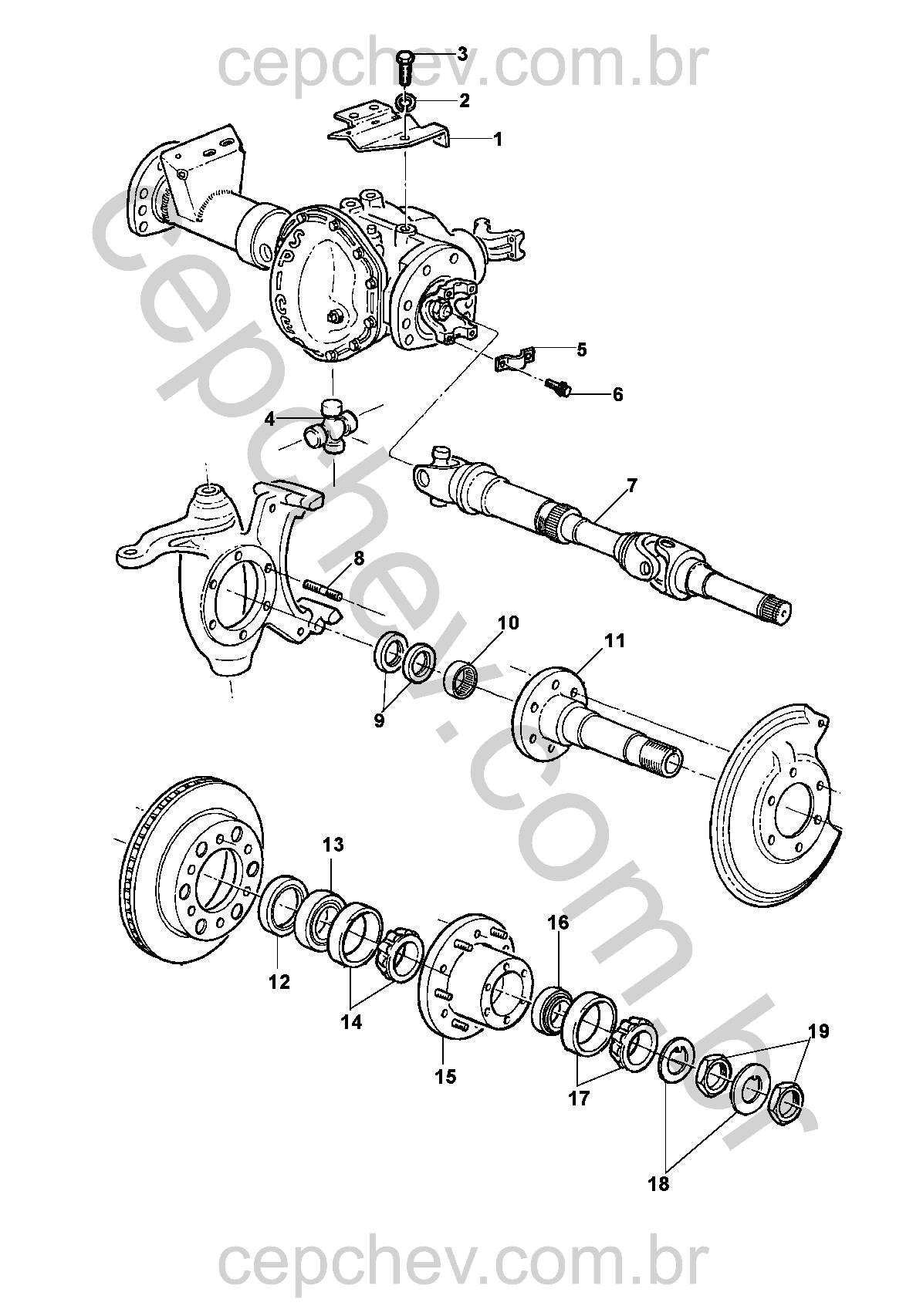 cepchev.com.br

3
2
1
5
6
4
7
8
10
11
9
13
16
12
14
15
17
19
18

cepchev.com.br

cepchev.com.br