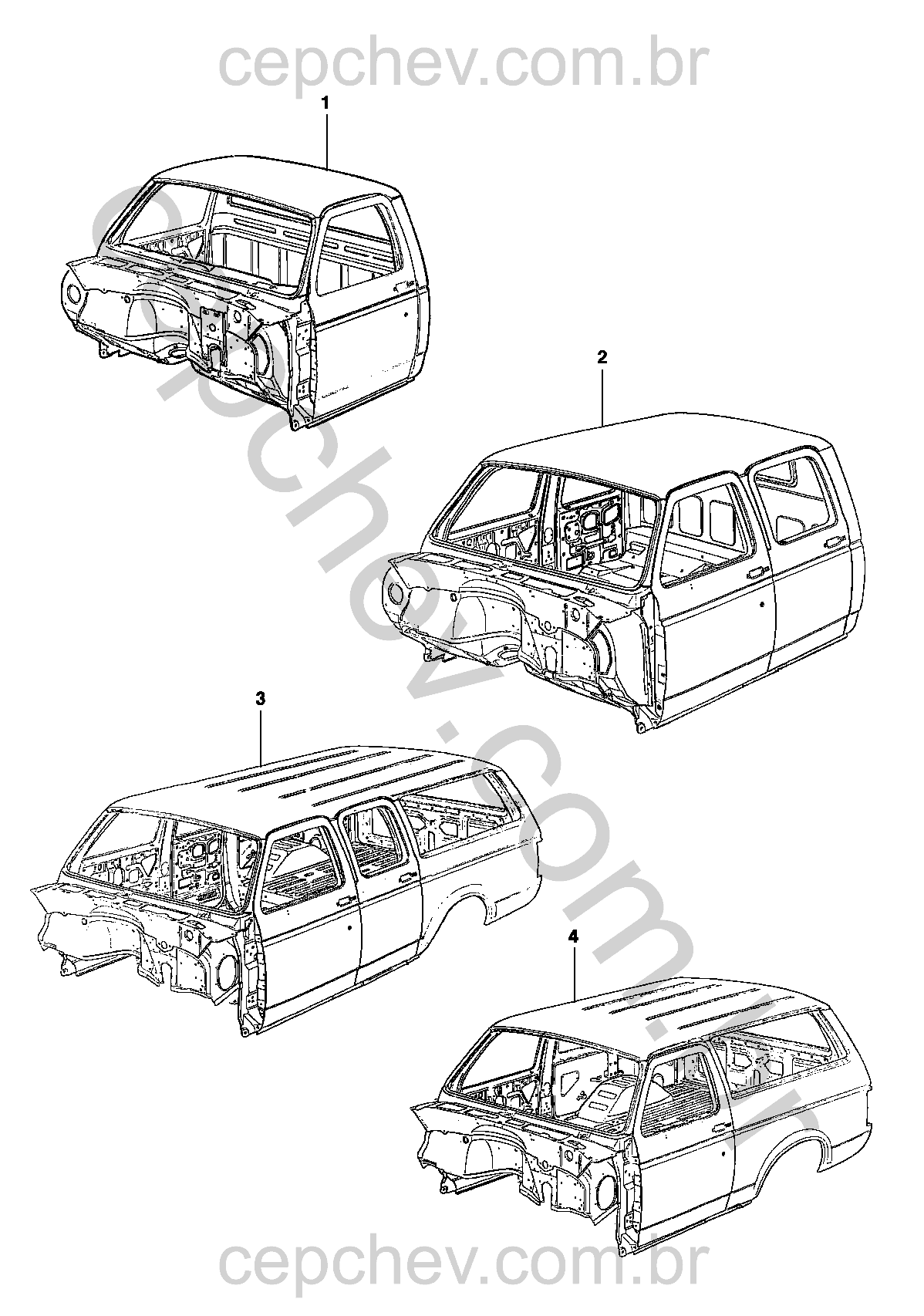 cepchev.com.br

1

2

3

4

cepchev.com.br

cepchev.com.br