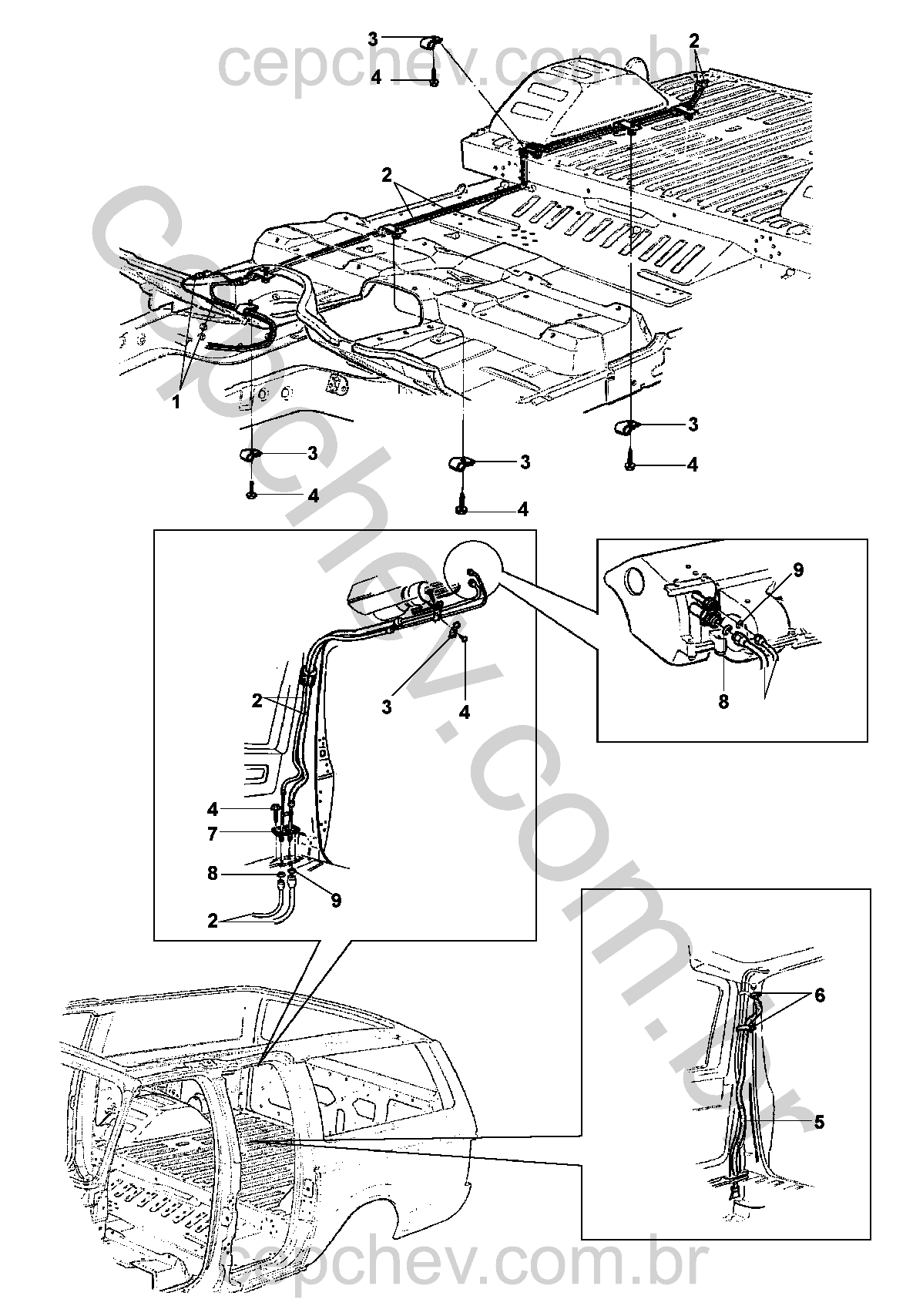 cepchev.com.br

3
4
2
2
1
3
4
3
4
3
4

cepchev.com.br

2
3
4
4
7
8
9
2

9
8

6
5

cepchev.com.br