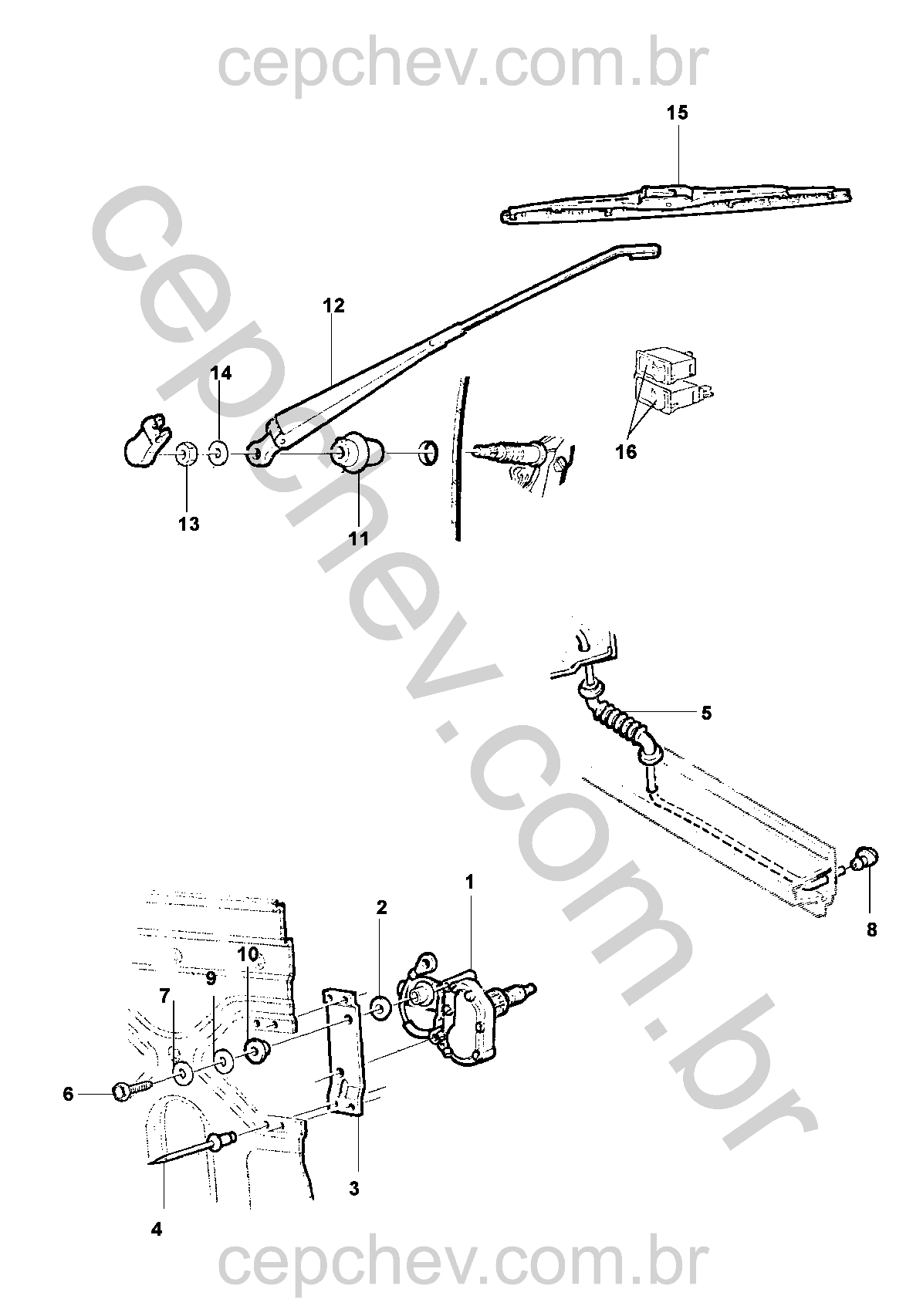 cepchev.com.br

15

12

14

16

13

11

cepchev.com.br

5

8

1

2

10

9

7

6

3

4

cepchev.com.br