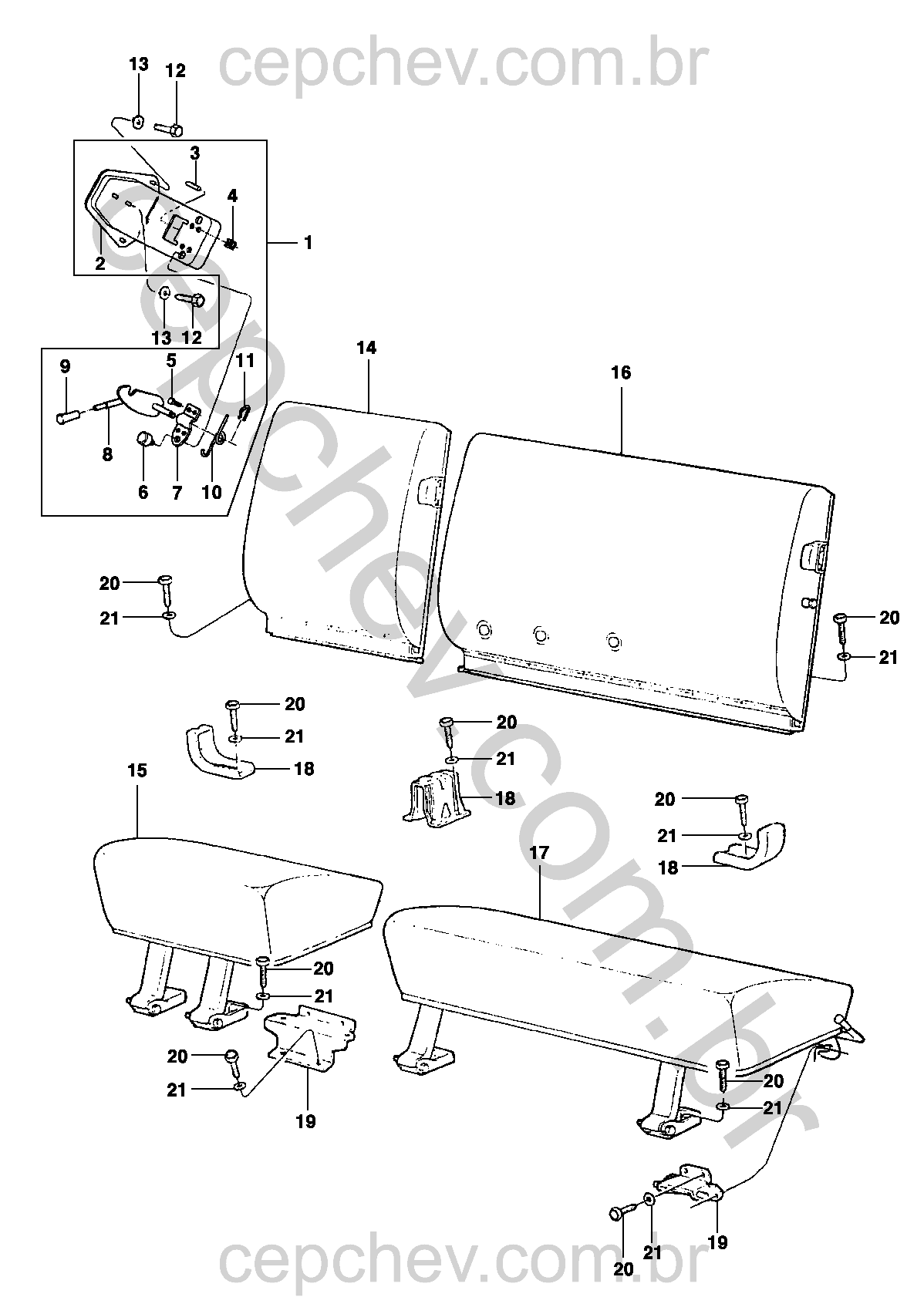 cepchev.com.br

13 12
3
4
1
2
13 12
9 5 11
8
6 7 10
14
16
20
21
20
21
20
21
18
20
21
18
15
20
21
18
17
20
21
20
21
19
20
21
20
21
19

cepchev.com.br

cepchev.com.br