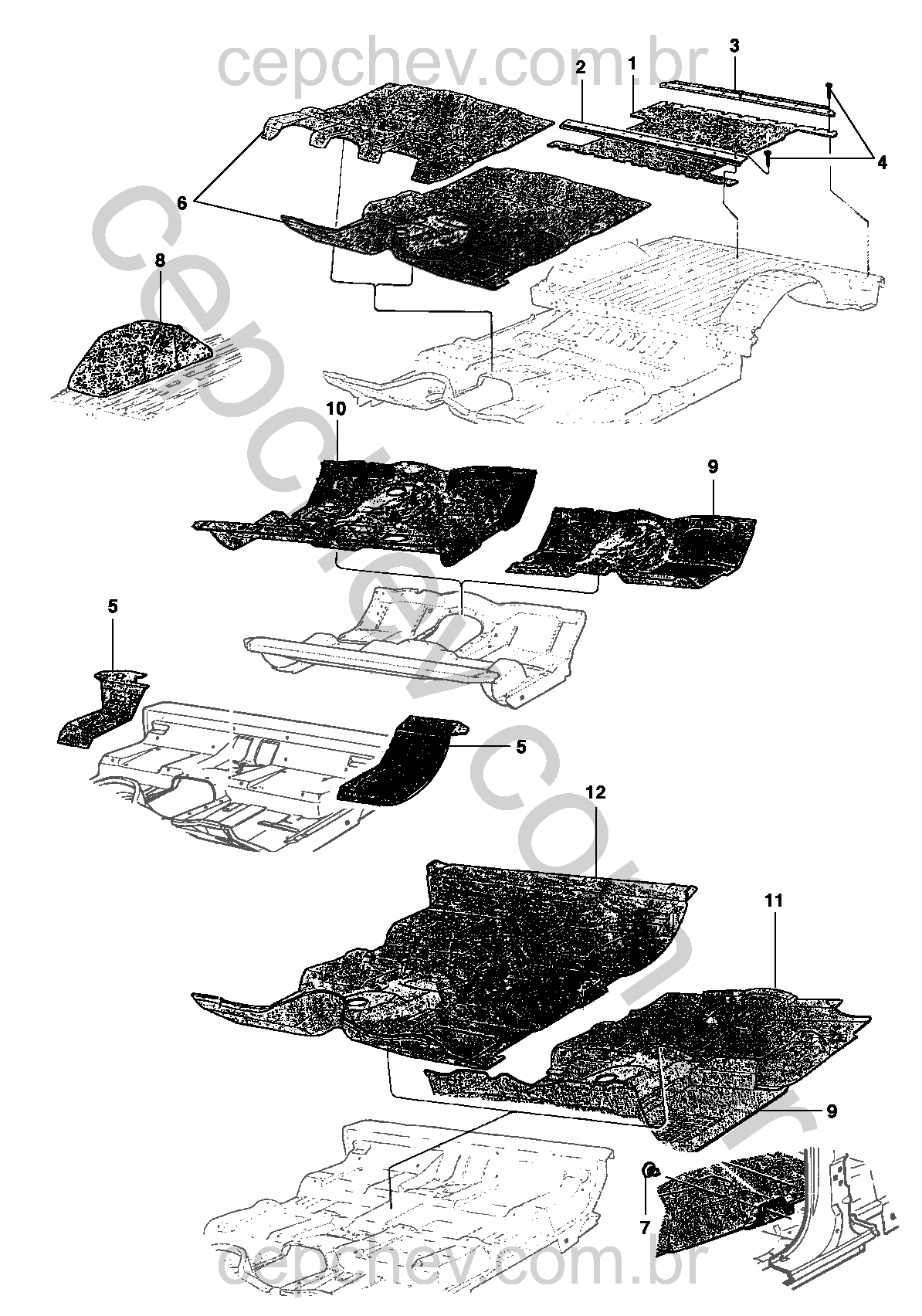 cepchev.com.br

3
2
1
4
6
8
10
9
5
5
12
11
9
7

cepchev.com.br

cepchev.com.br