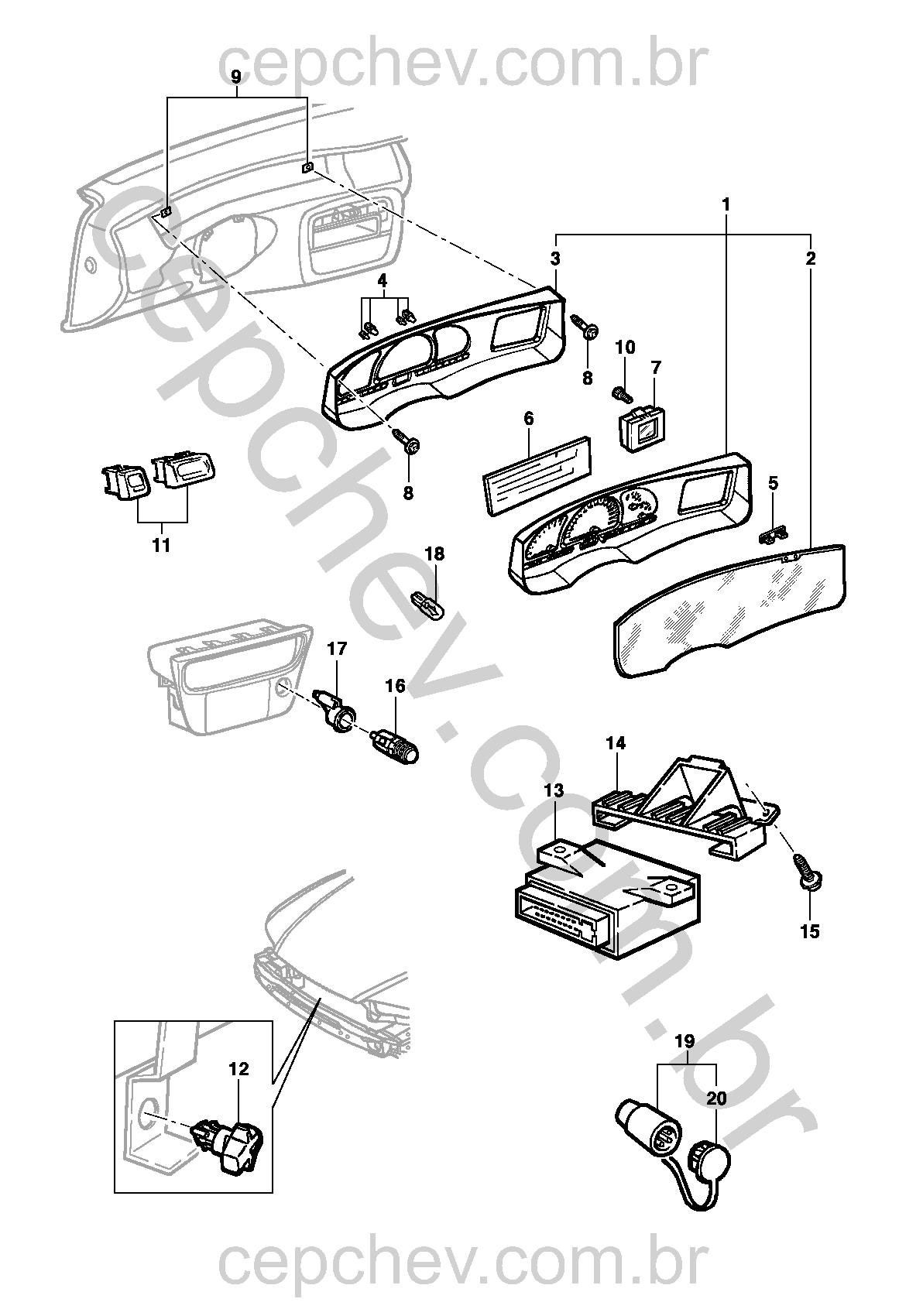 cepchev.com.br

9

1

3

2

4

8

10

7

6

8

5

11

18

17

16

14

13

15

12

19

20

cepchev.com.br

cepchev.com.br