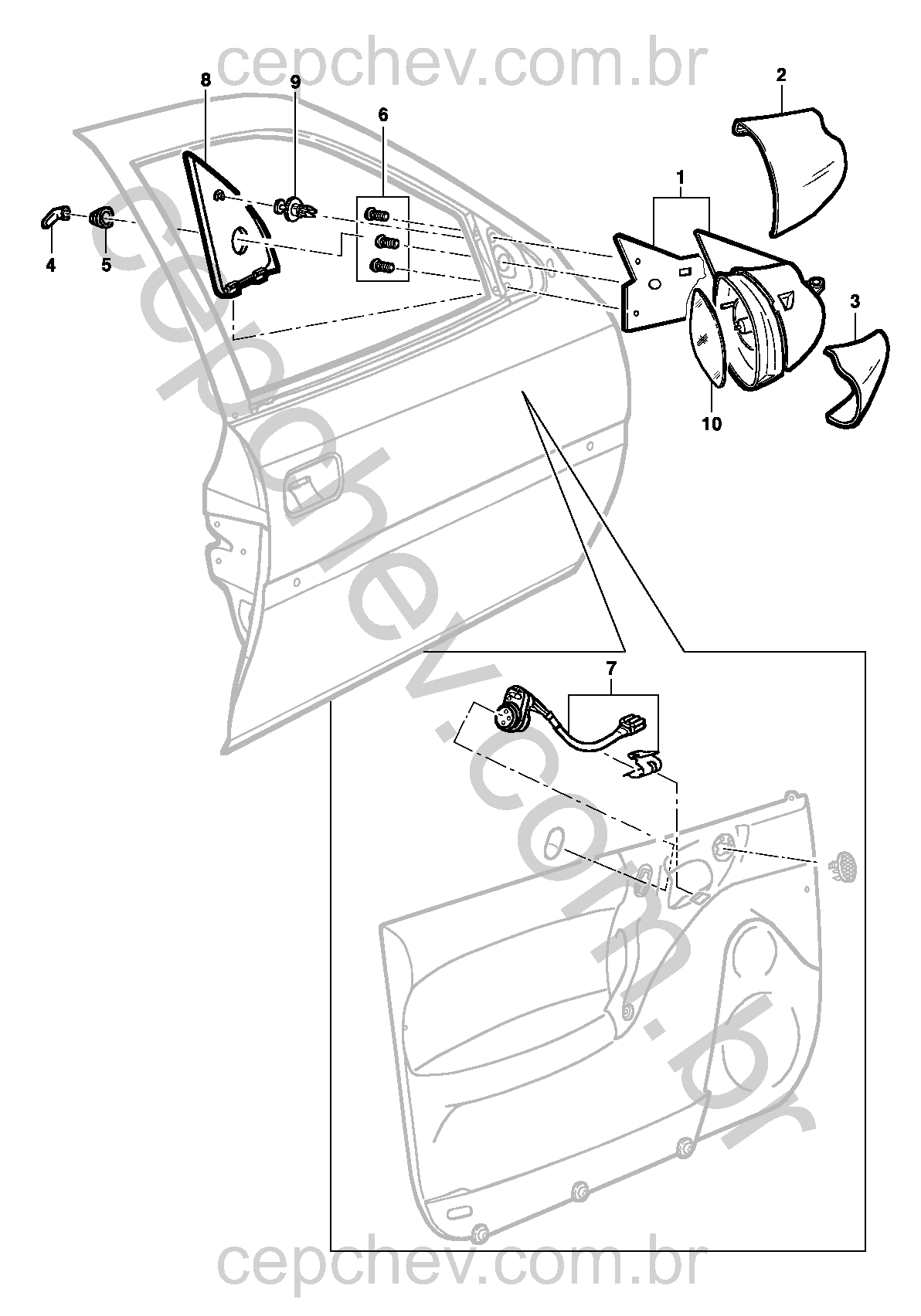 cepchev.com.br

8
9
6
2
1
4
5
3
10

cepchev.com.br

7

cepchev.com.br