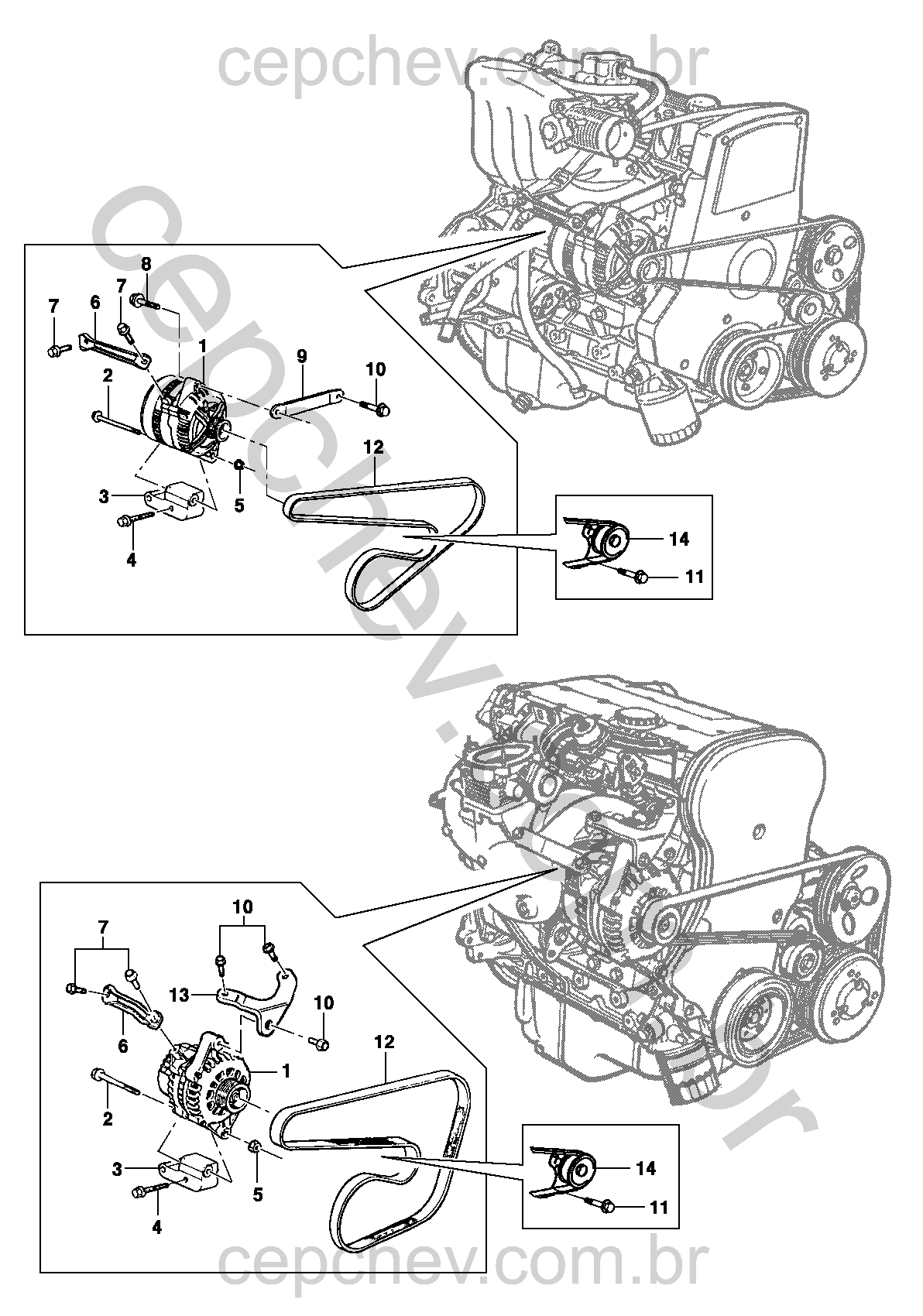 cepchev.com.br

cepchev.com.br

8
7
7
6
1
9
10
2
12
3
5
4
14
11

10
7
13
10
6
12
1
2
3
5
4
14
11

cepchev.com.br