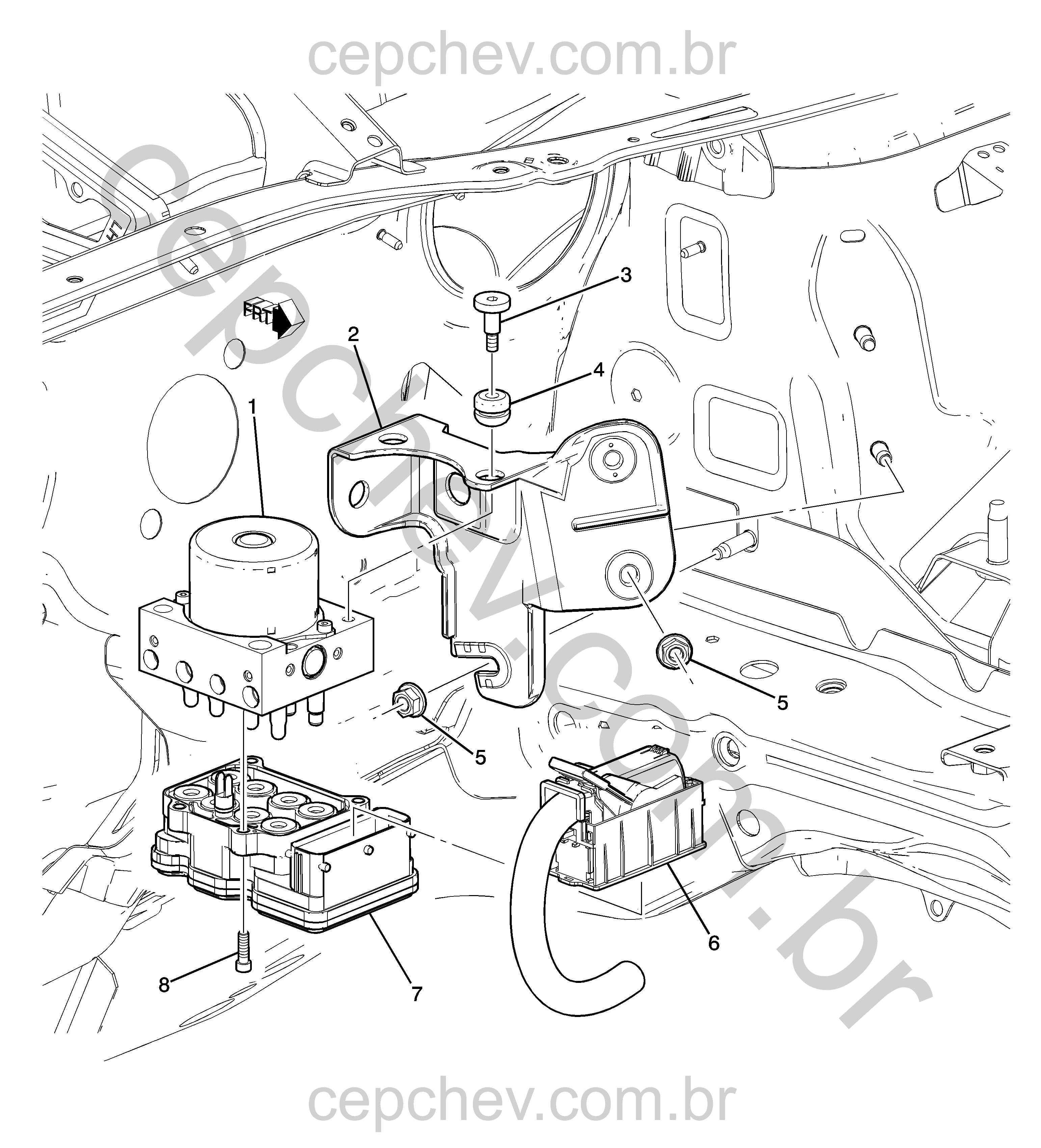 cepchev.com.br

cepchev.com.br

FRT

3

2

4

1

5

5

6

7

8

cepchev.com.br