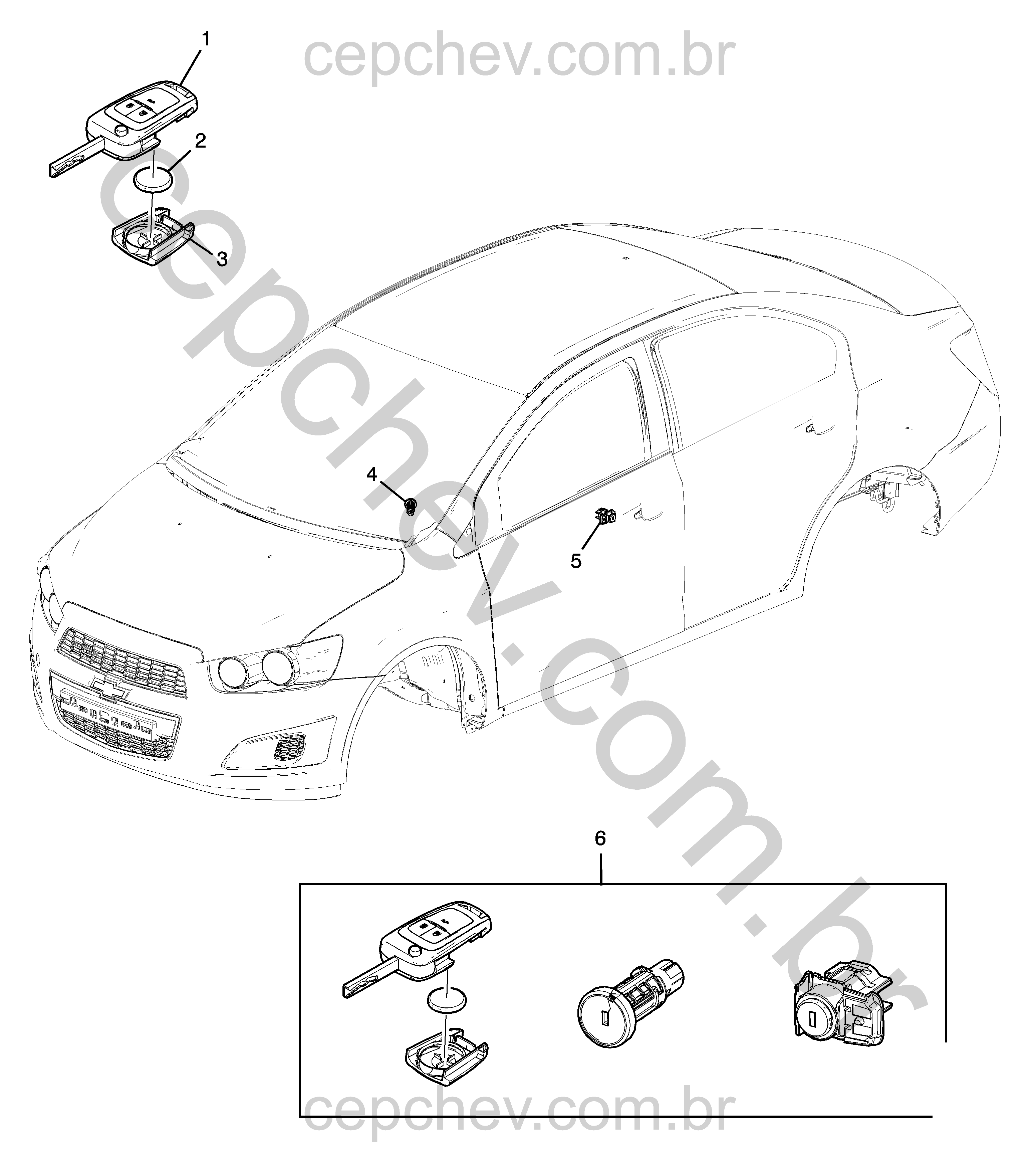 cepchev.com.br

1

2

3

cepchev.com.br

4

5

6

cepchev.com.br