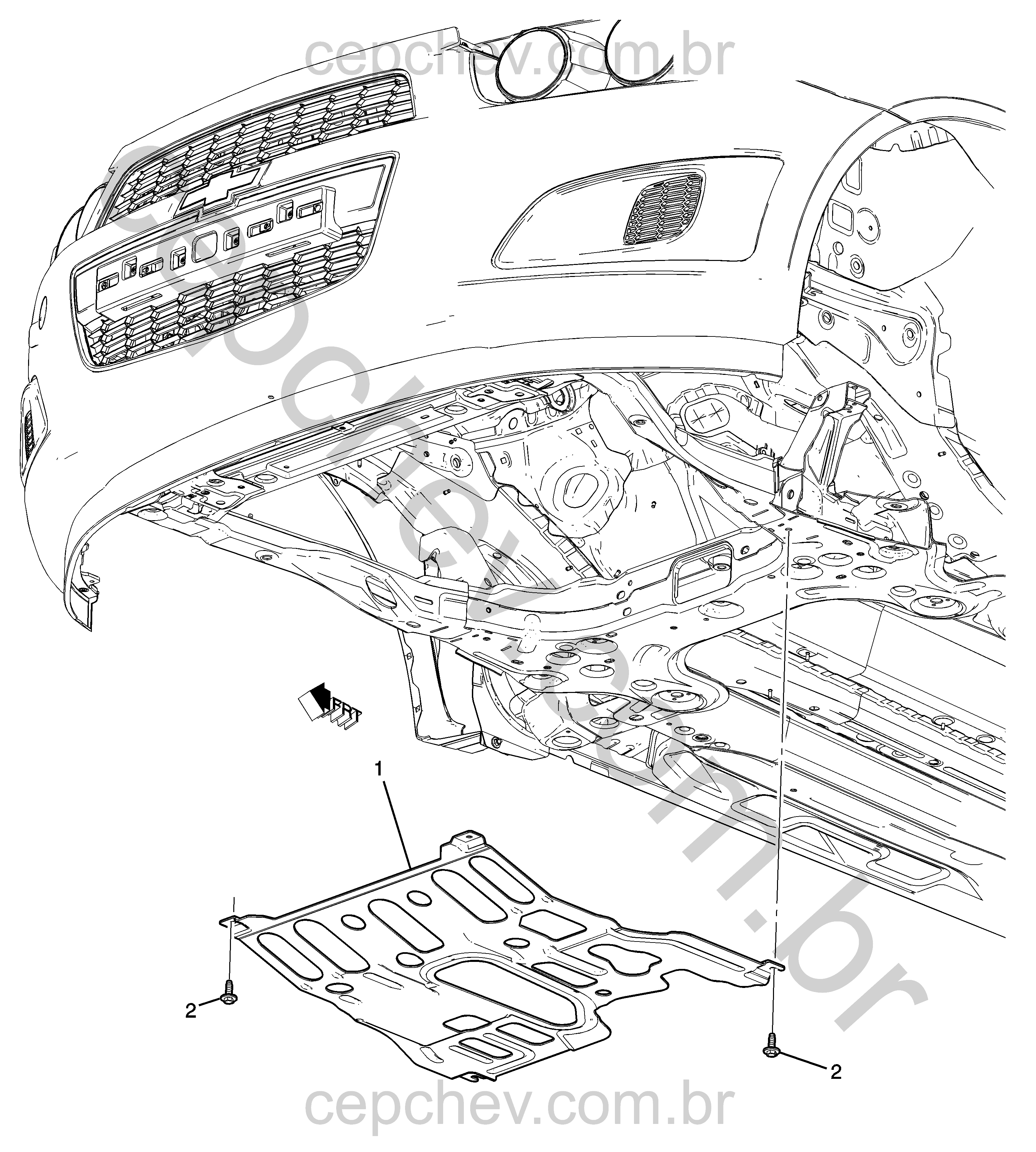 cepchev.com.br

cepchev.com.br

FRT

1

2

2

cepchev.com.br