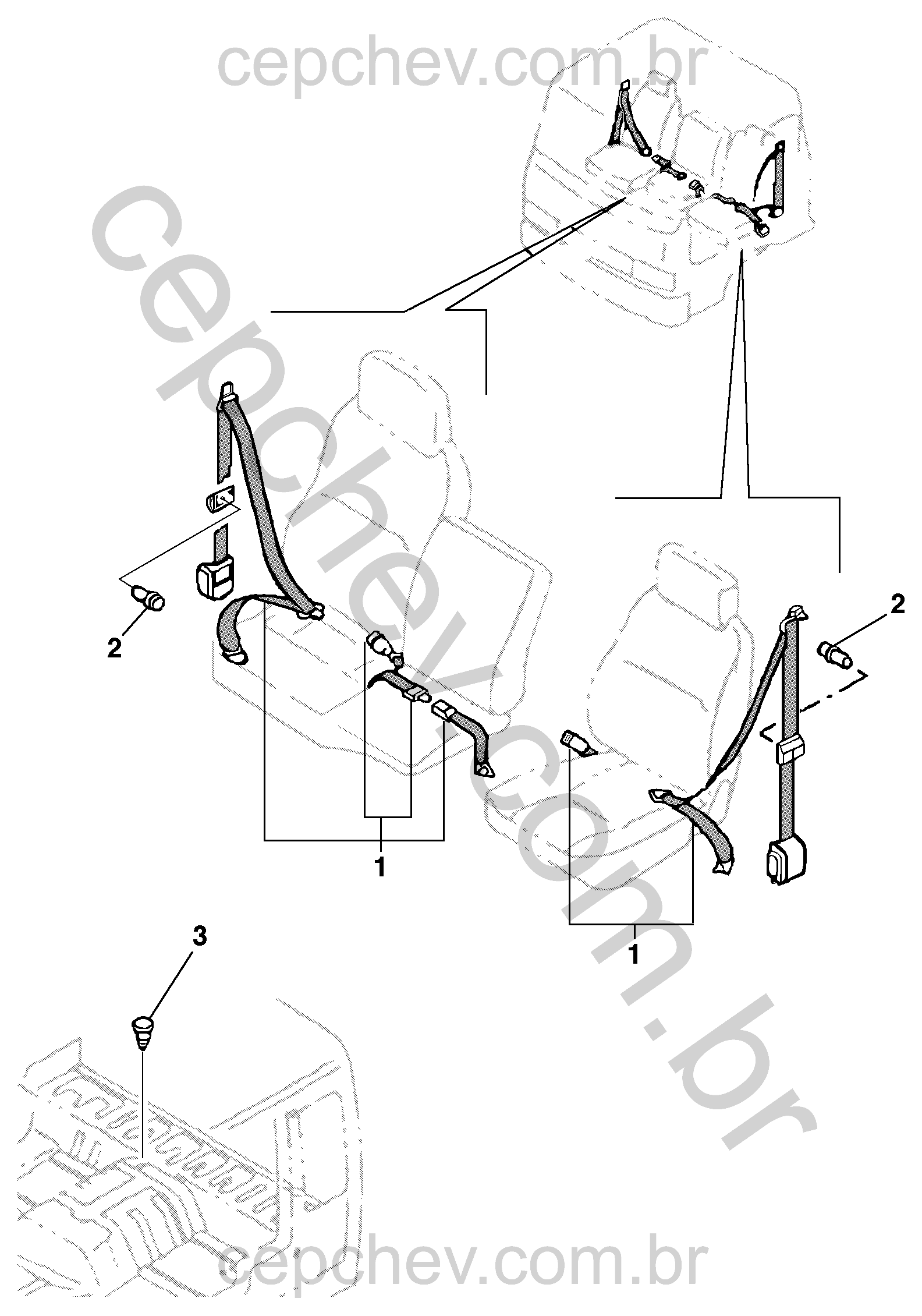 cepchev.com.br

cepchev.com.br

2

2

1

1

3

cepchev.com.br