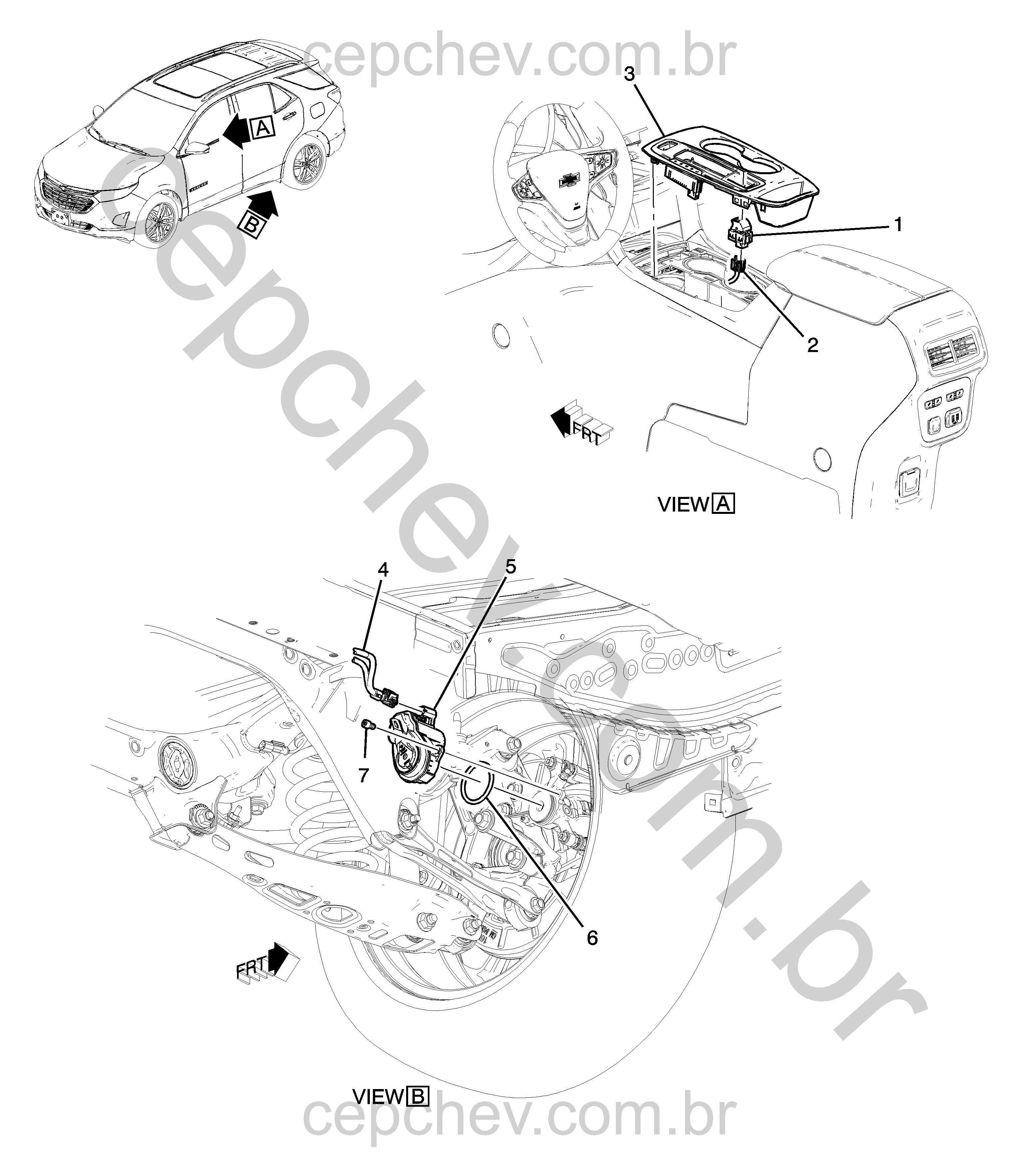 cepchev.com.br

A

B

3

1

2

FRT

VIEW A

cepchev.com.br

4

5

7

6

FRT

VIEW B

cepchev.com.br