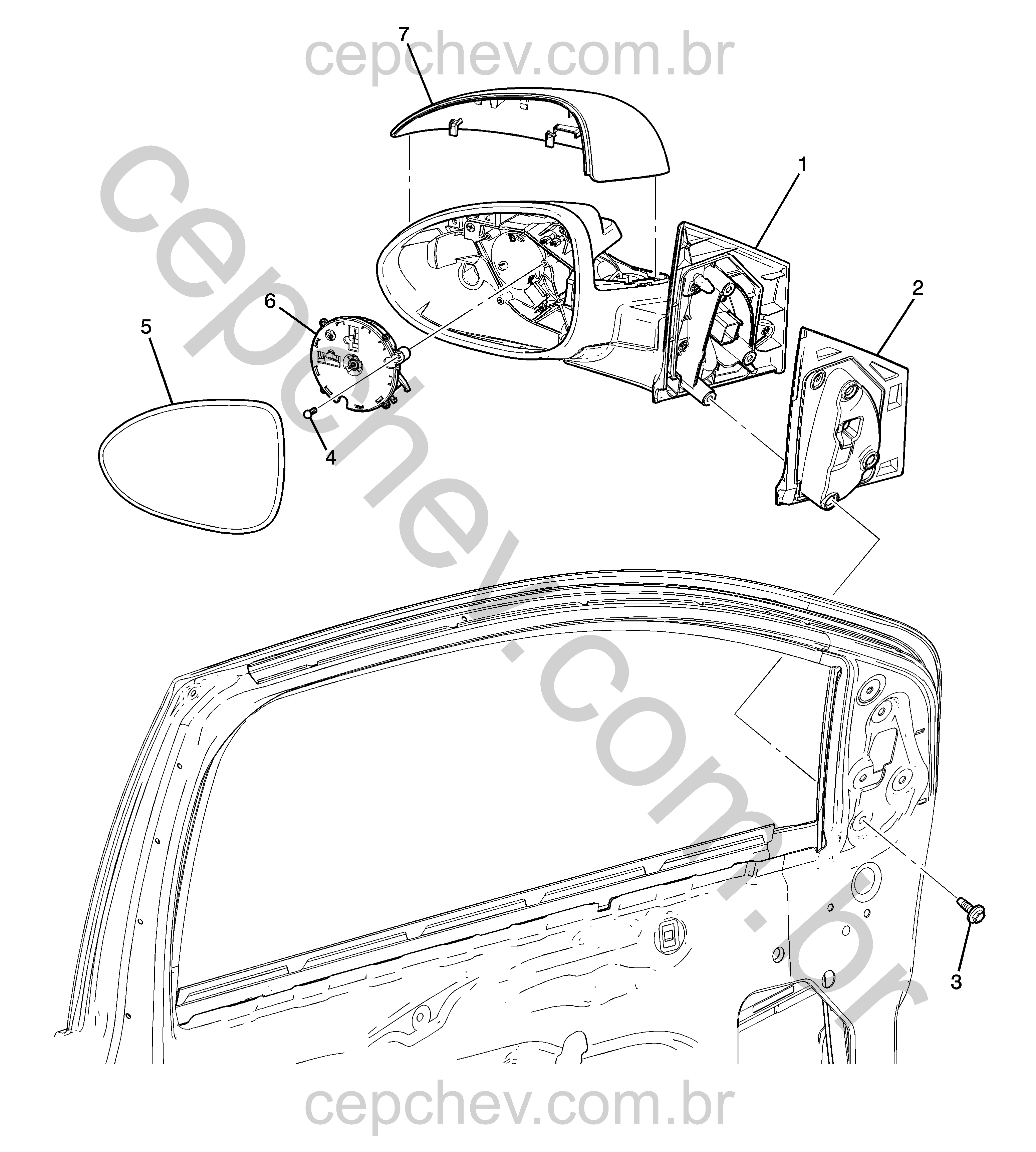 cepchev.com.br

7

1

2

6

5

4

cepchev.com.br

3

cepchev.com.br