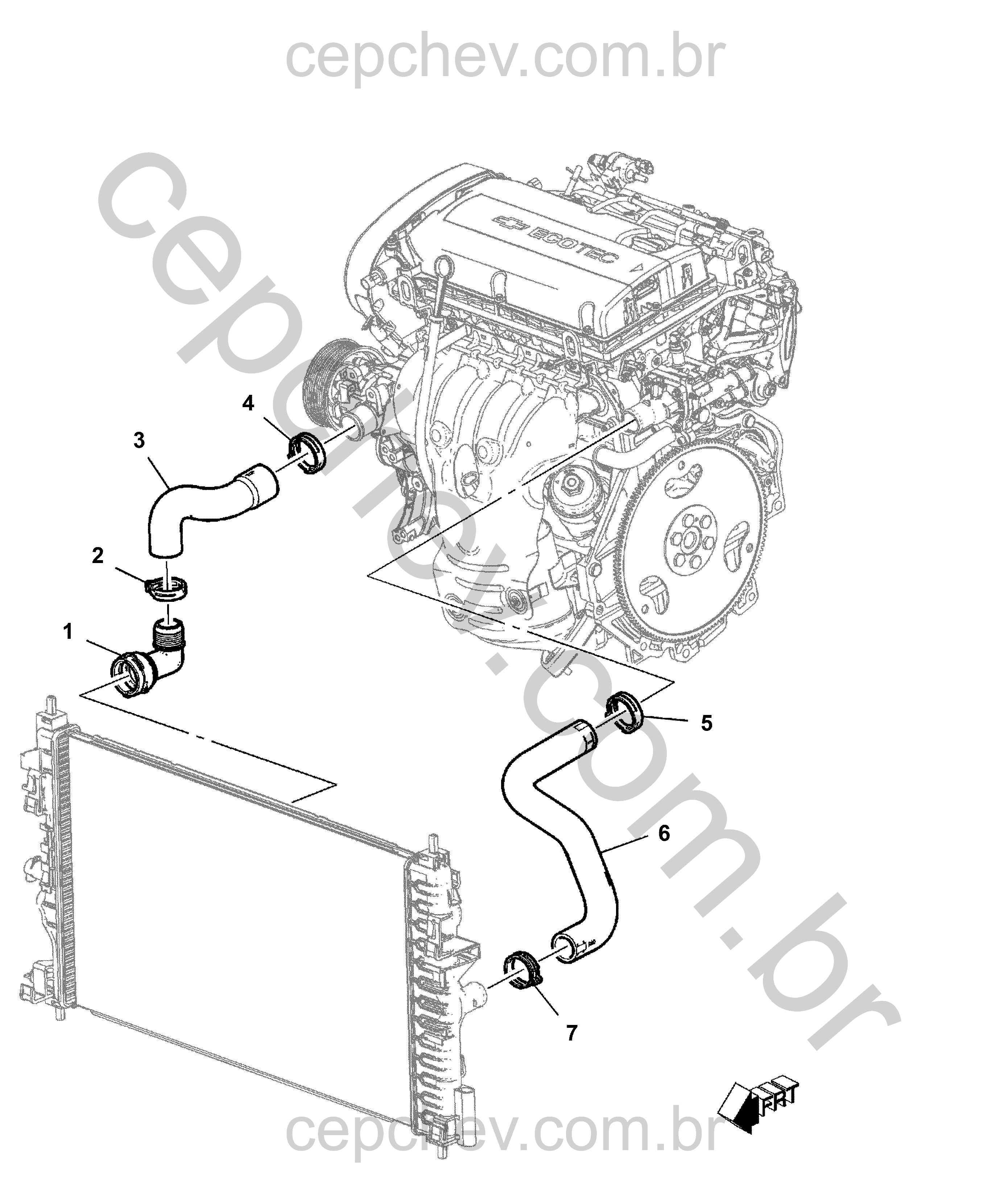 cepchev.com.br

cepchev.com.br

ECOTEC

4
3
2
1
5
6
7

FRT

cepchev.com.br