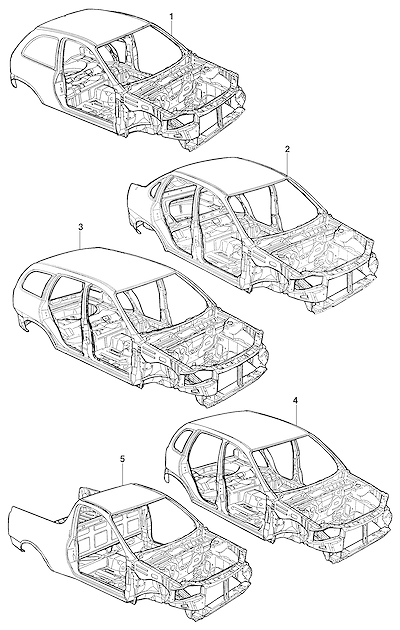 1
2
3
4
5