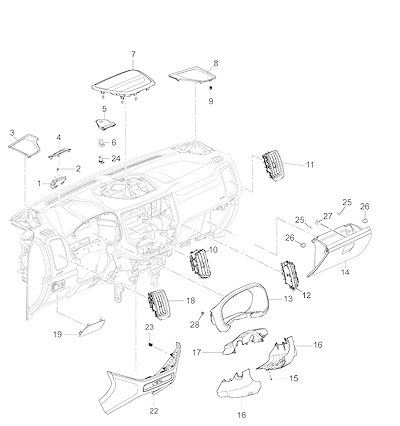 7
8
9
5
3
4
6
24
2
1
11
25
26
25
27
26
10
14
12
18
13
28
19
23
17
16
15
22
16