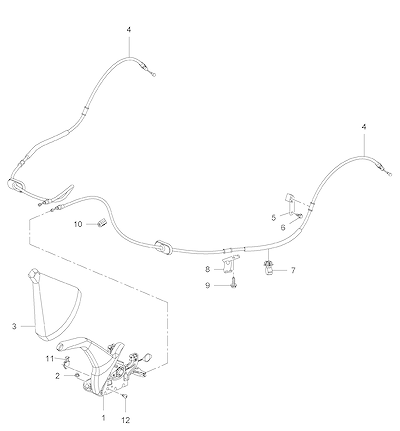 4
4
5
6
10
8
7
9
3
11
2
1
12