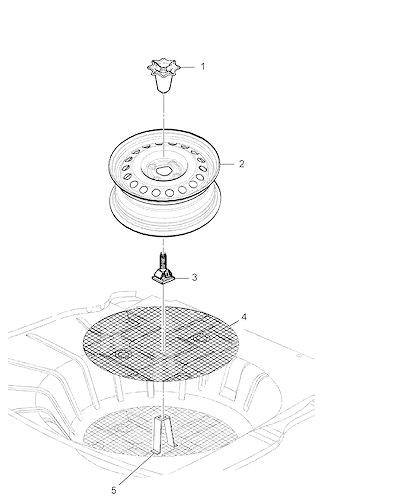 1
2
3
4
5