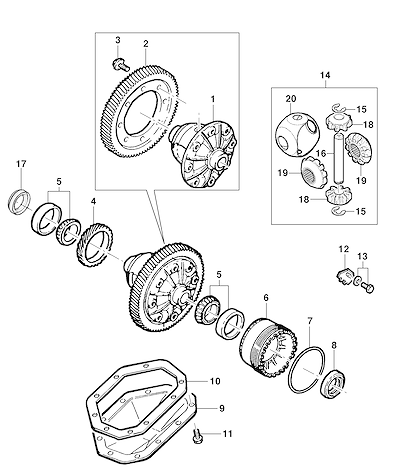 3
2
1
14
20
15
18
16
19
19
18
15
17
5
4
12
13
5
6
7
8
10
9
11