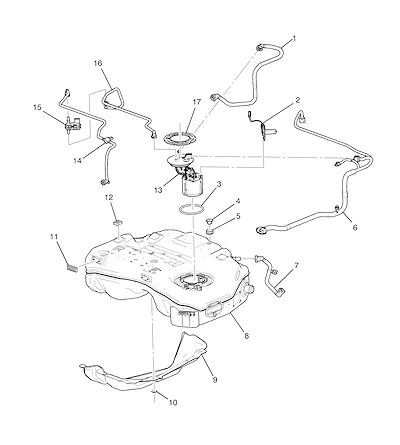 1
16
17
2
15
14
13
3
12
4
5
6
11
7
8
9
10