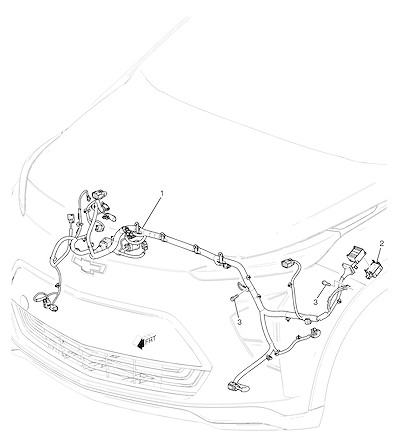 1
2
3
3
FRT