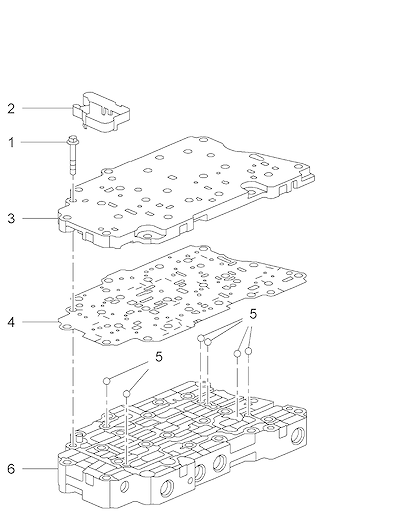 2
1
3
4
5
5
6