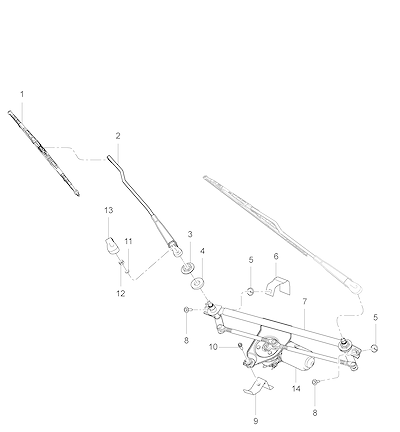 1
2
13
11
12
3
4
5
6
7
5
8
10
14
8
9